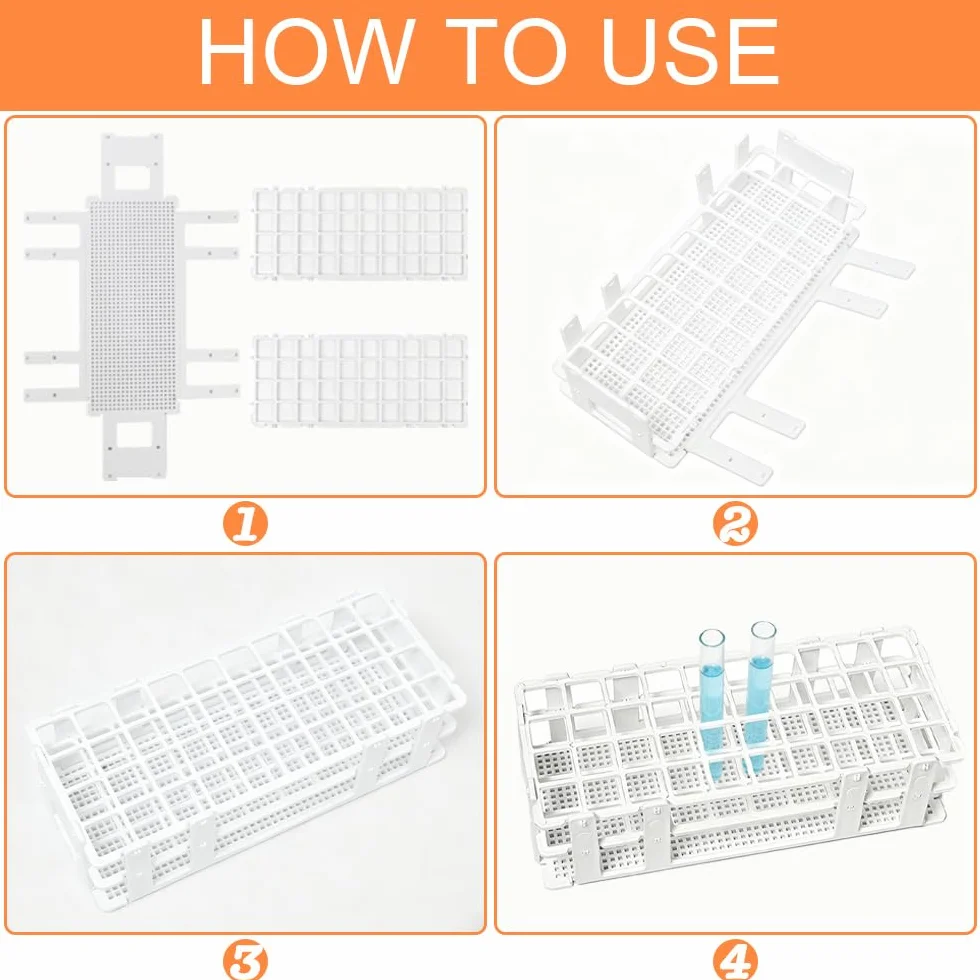 HOW TO USE

1

2

3

4