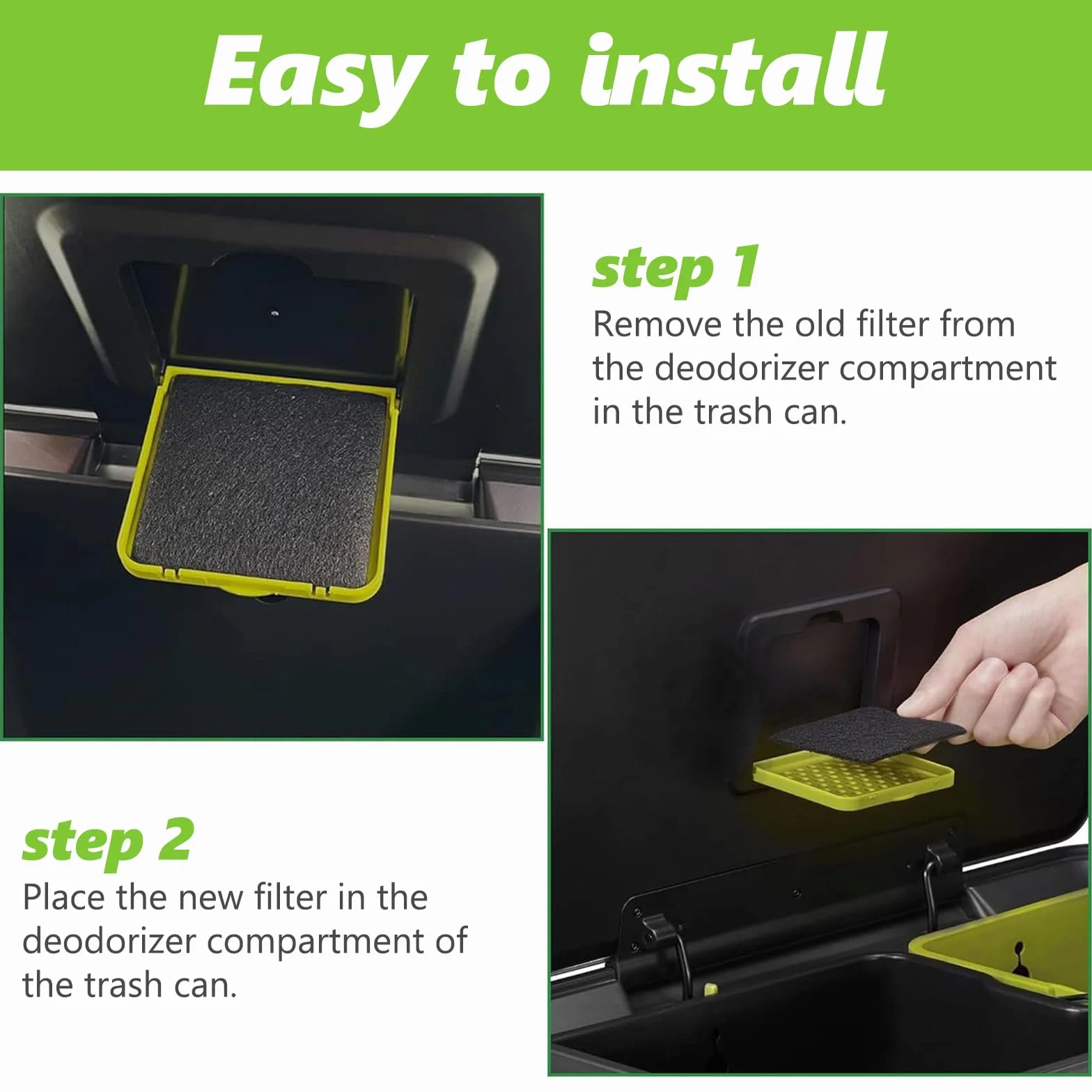 Easy to install

step 1
Remove the old filter from the deodorizer compartment in the trash can.

step 2
Place the new filter in the deodorizer compartment of the trash can.