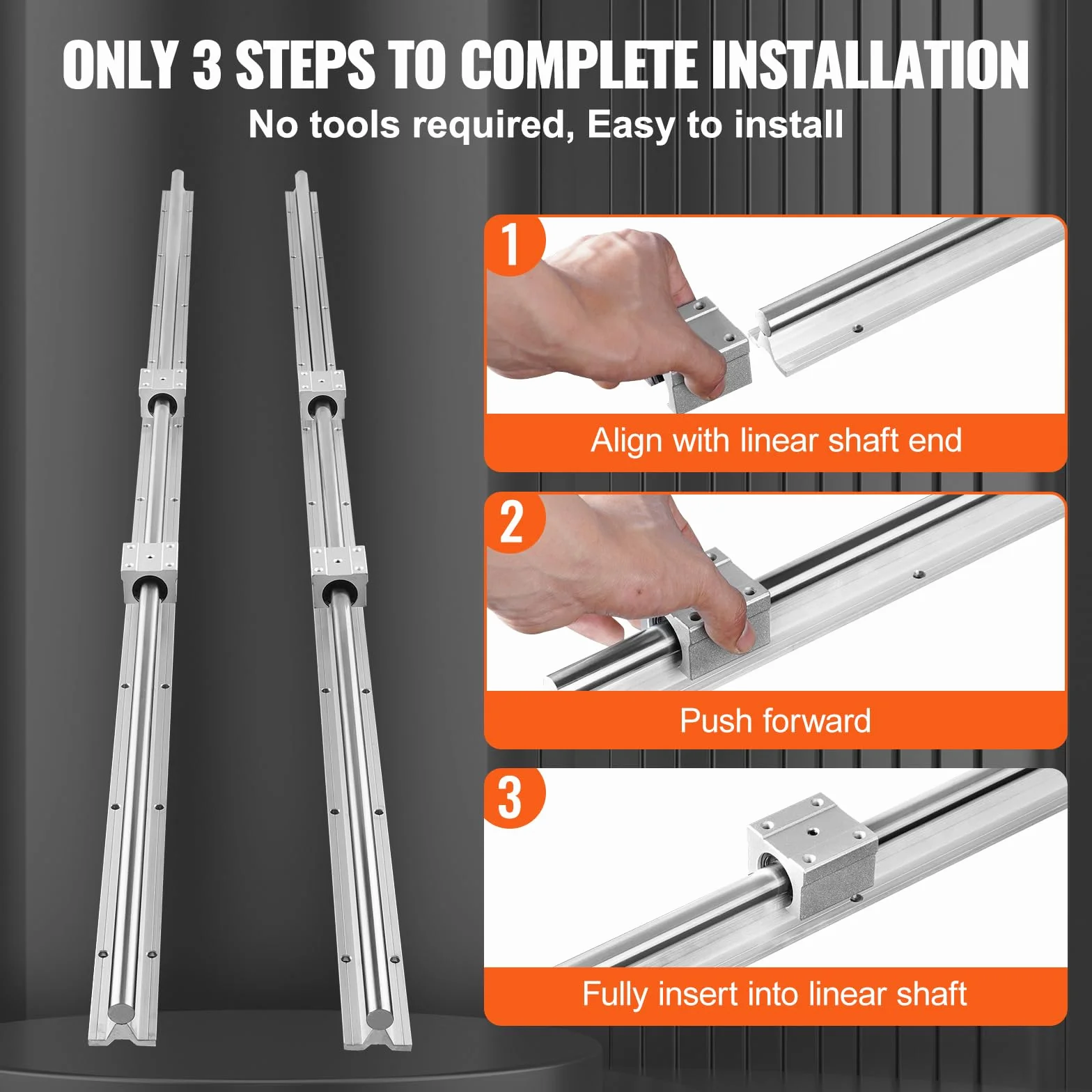 ONLY 3 STEPS TO COMPLETE INSTALLATION
No tools required, Easy to install

1
Align with linear shaft end

2
Push forward

3
Fully insert into linear shaft