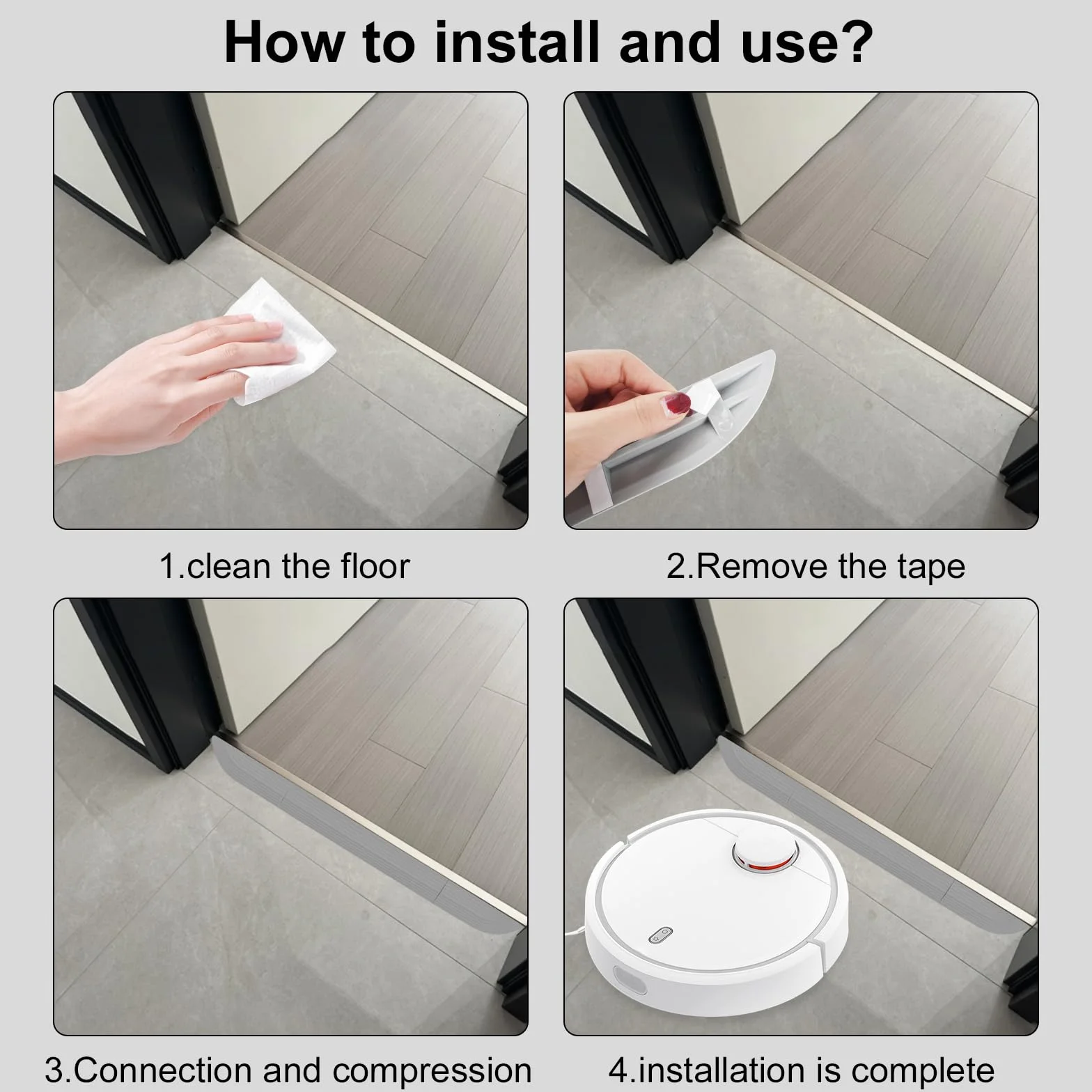 How to install and use?

1.clean the floor

2.Remove the tape

3.Connection and compression

4.installation is complete