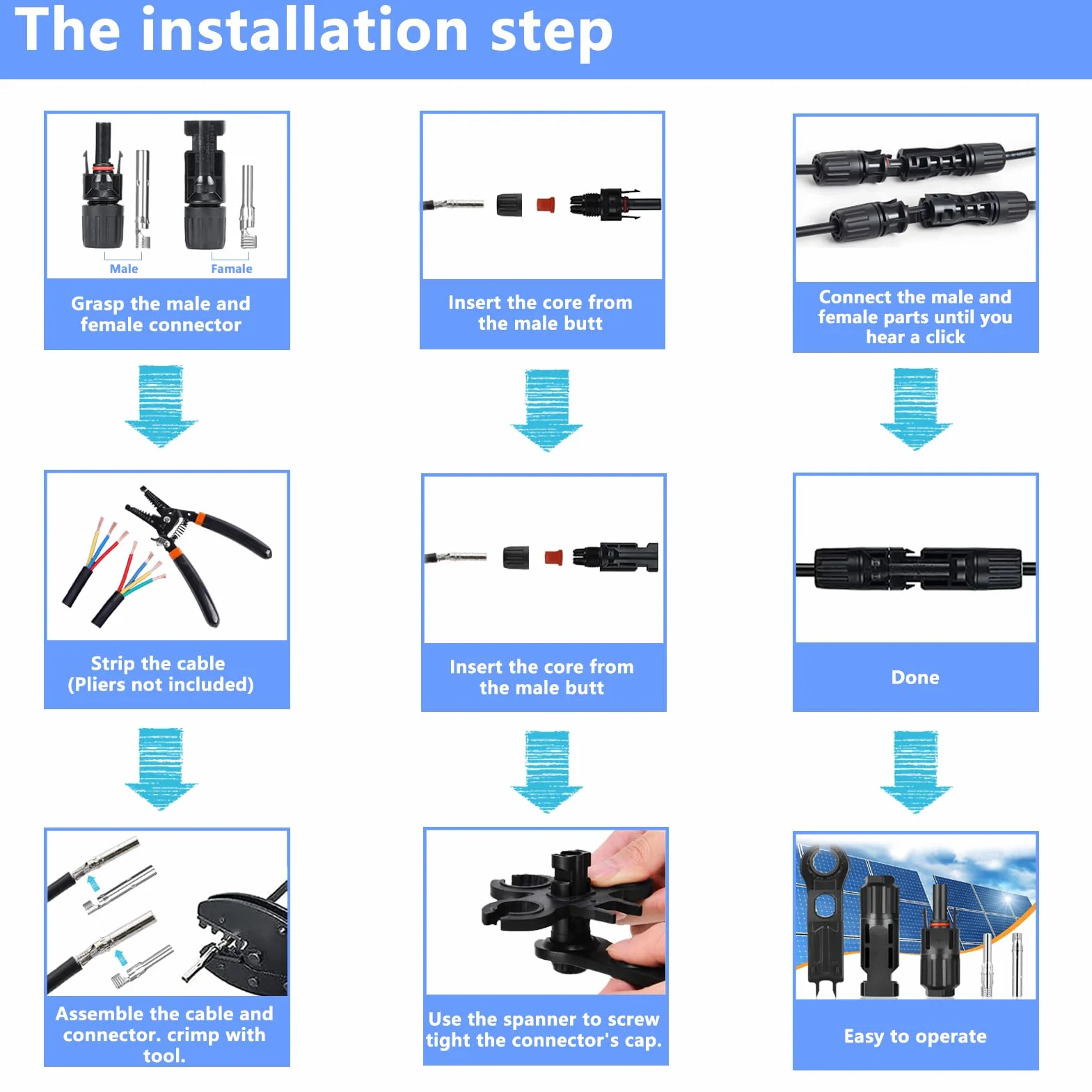 The installation step

Male
Famale

Grasp the male and female connector

Strip the cable (Pliers not included)

Assemble the cable and connector. crimp with tool.

Insert the core from the male butt

Insert the core from the male butt

Use the spanner to screw tight the connector's cap.

Connect the male and female parts until you hear a click

Done

Easy to operate