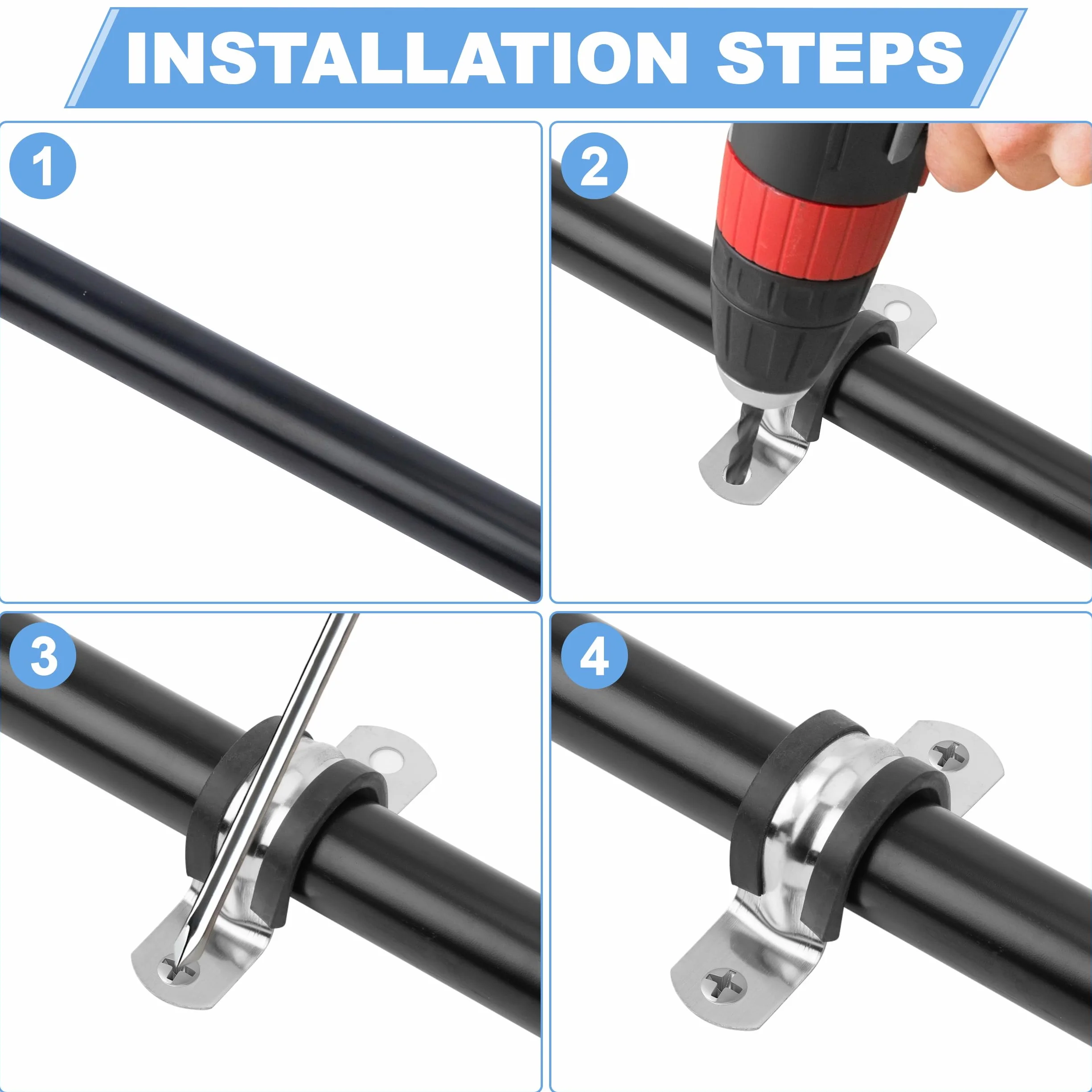 INSTALLATION STEPS

1

2

3

4