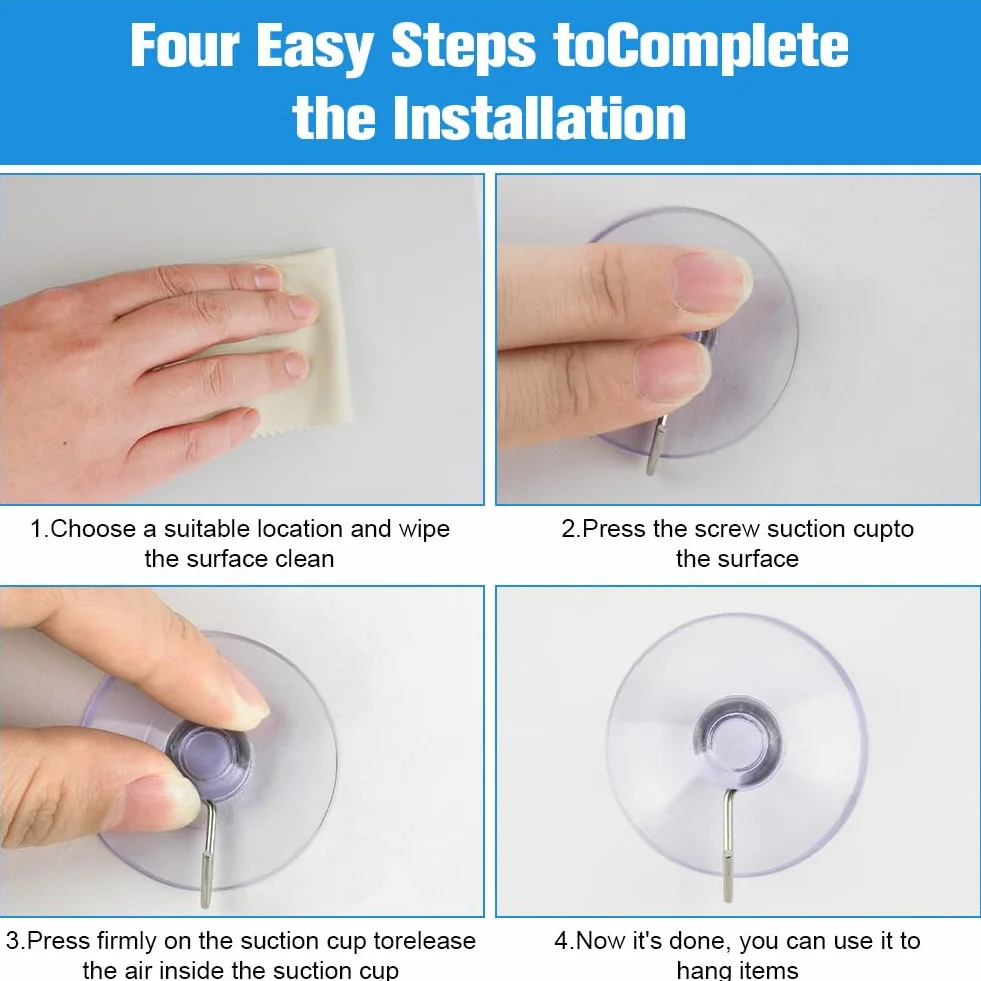 Four Easy Steps toComplete the Installation

1.Choose a suitable location and wipe the surface clean

2.Press the screw suction cupto the surface

3.Press firmly on the suction cup torelease the air inside the suction cup

4.Now it's done, you can use it to hang items