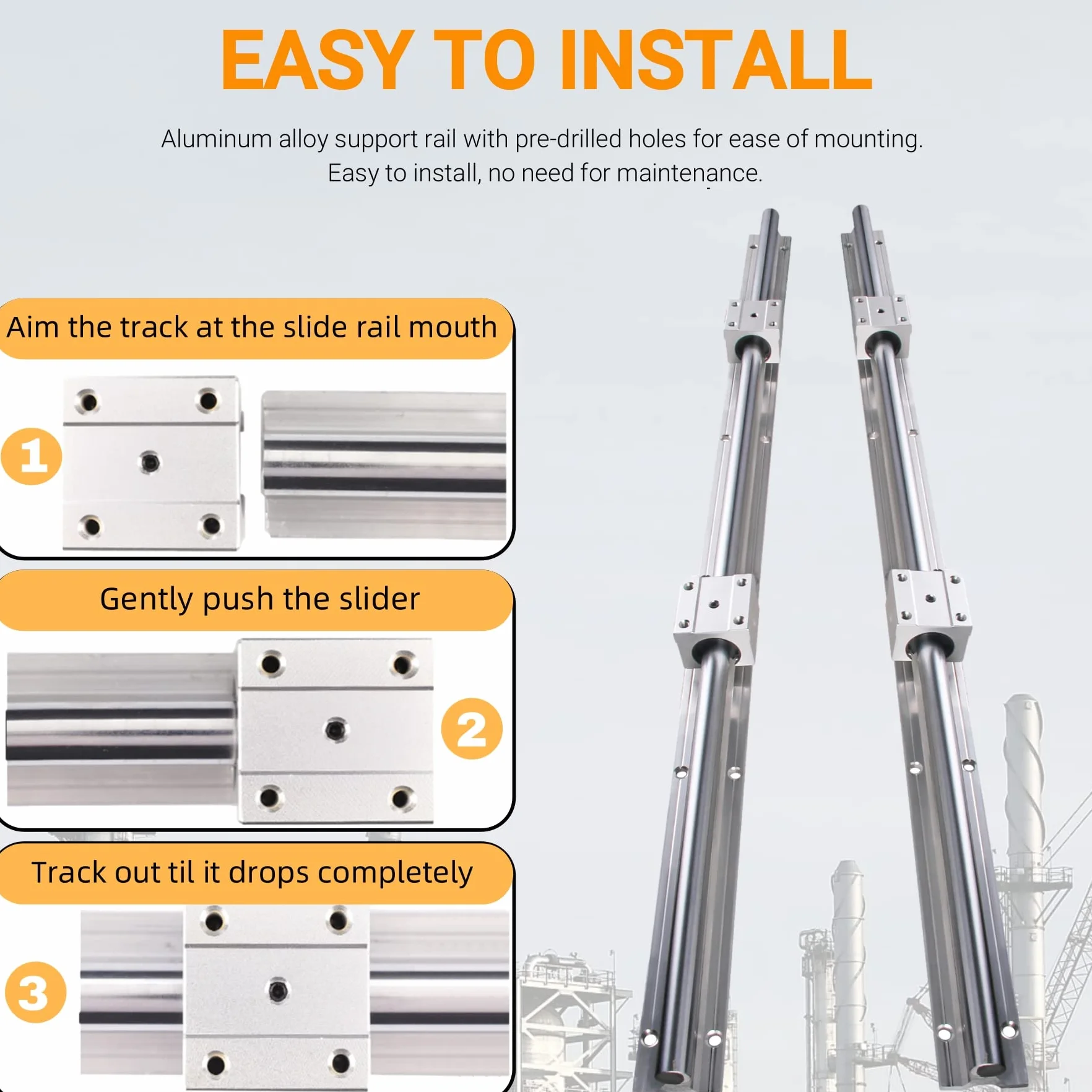 EASY TO INSTALL

Aluminum alloy support rail with pre-drilled holes for ease of mounting. Easy to install, no need for maintenance.

Aim the track at the slide rail mouth

1

Gently push the slider

2

Track out til it drops completely

3