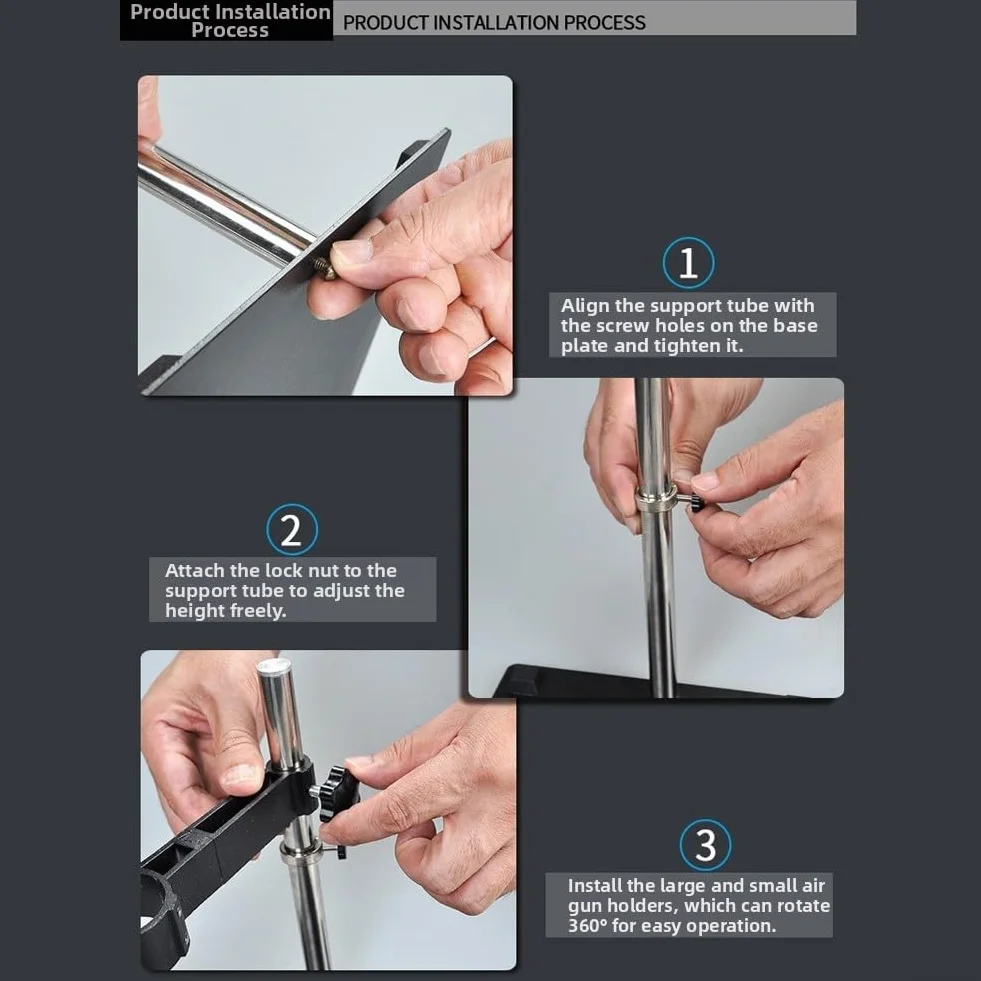 Product Installation Process

PRODUCT INSTALLATION PROCESS

1

Align the support tube with the screw holes on the base plate and tighten it.

2

Attach the lock nut to the support tube to adjust the height freely.

3

Install the large and small air gun holders, which can rotate 360° for easy operation.