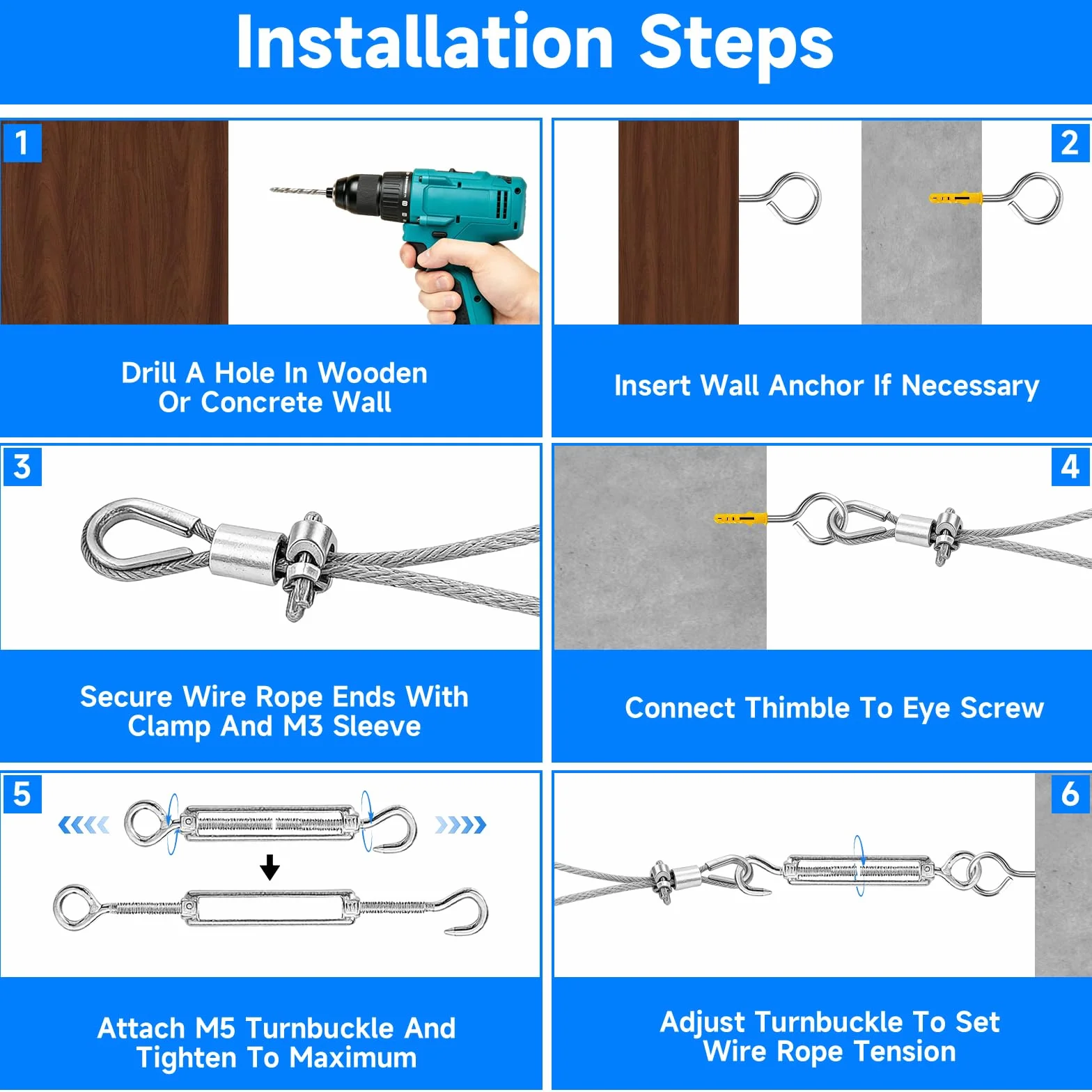 Installation Steps

1

Drill A Hole In Wooden Or Concrete Wall

2

Insert Wall Anchor If Necessary

3

Secure Wire Rope Ends With Clamp And M3 Sleeve

4

Connect Thimble To Eye Screw

5

Attach M5 Turnbuckle And Tighten To Maximum

6

Adjust Turnbuckle To Set Wire Rope Tension