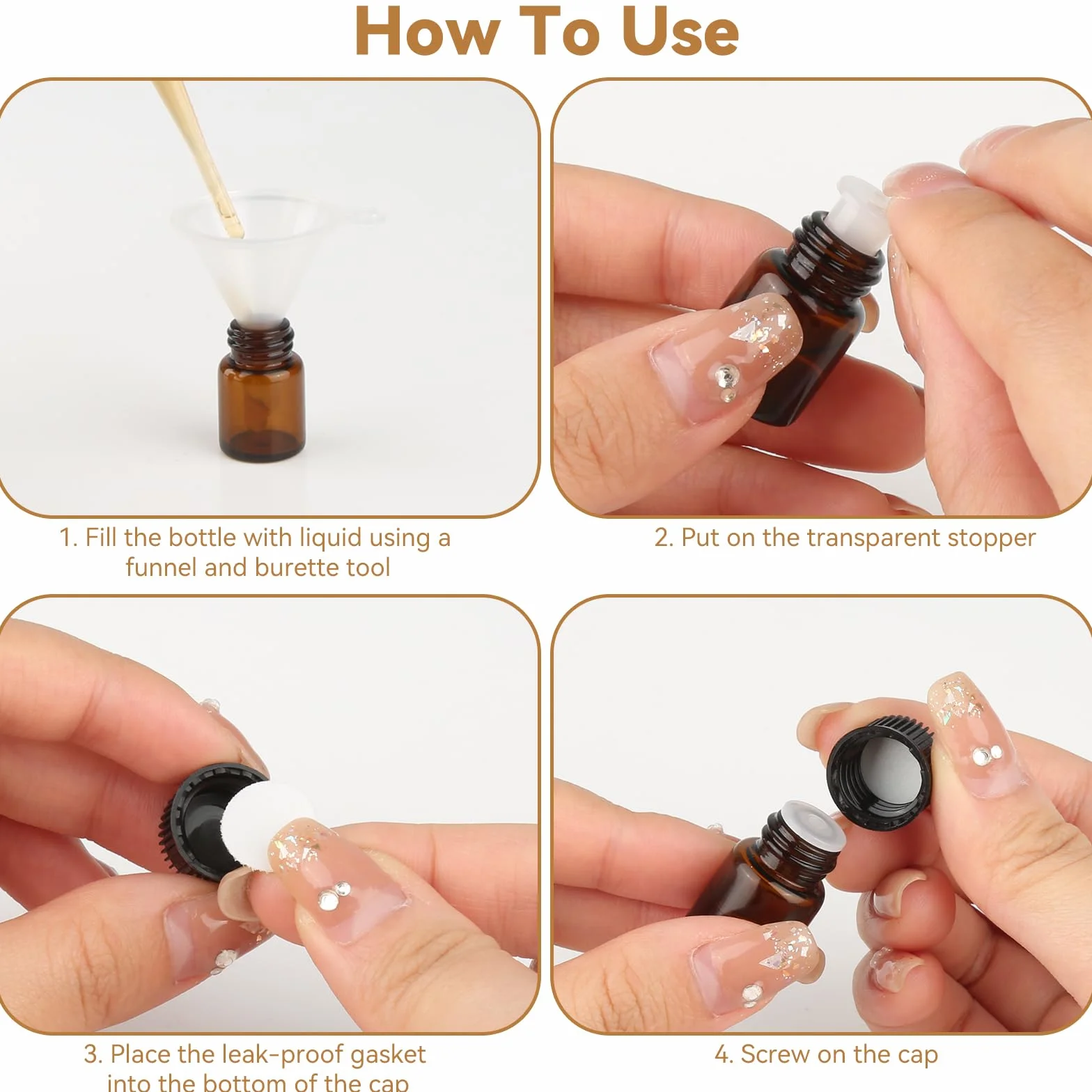 How To Use

1. Fill the bottle with liquid using a funnel and burette tool

2. Put on the transparent stopper

3. Place the leak-proof gasket into the bottom of the cap

4. Screw on the cap