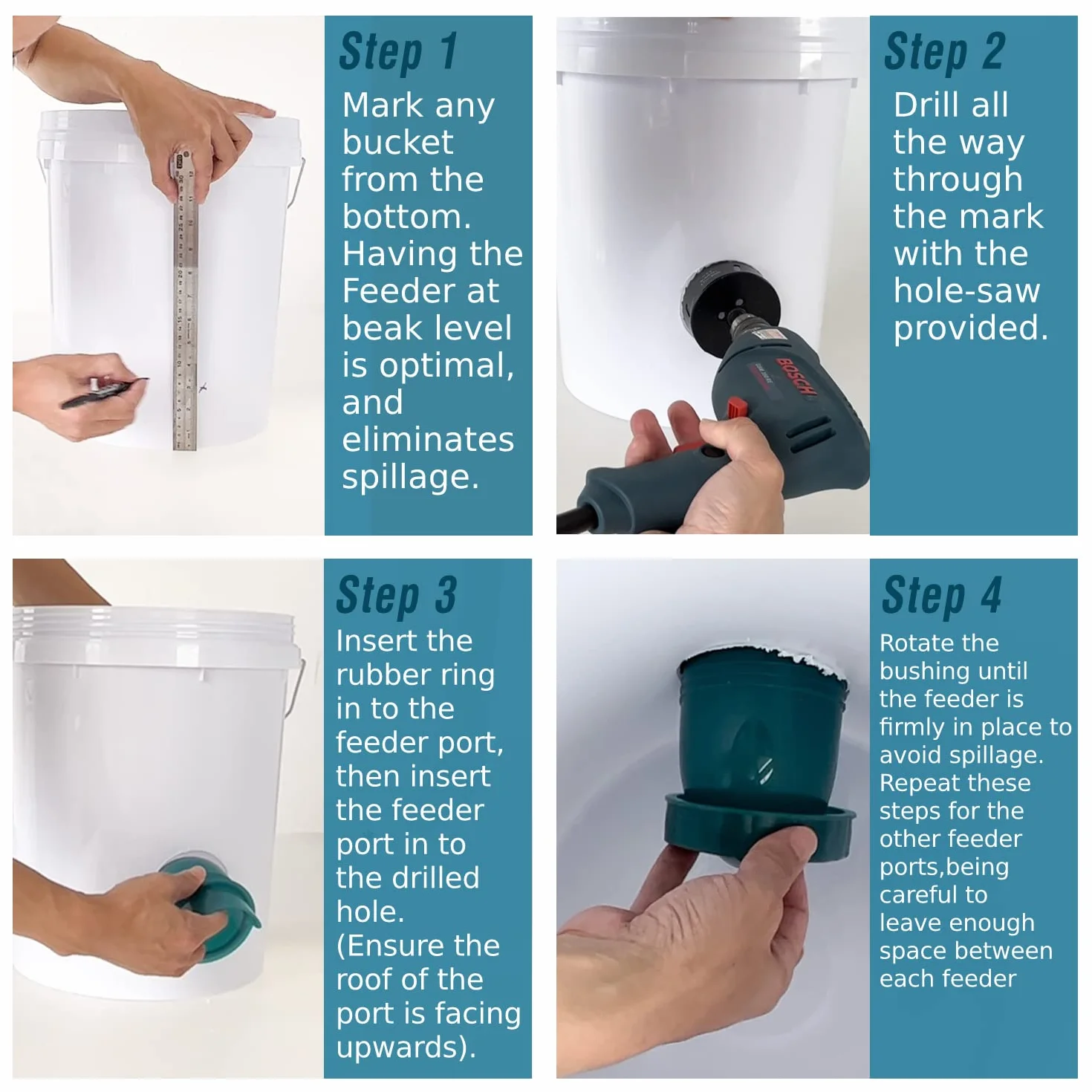 Step 1

Mark any bucket from the bottom. Having the Feeder at beak level is optimal, and eliminates spillage.

Step 2

Drill all the way through the mark with the hole-saw provided.

BOSCH

Step 3

Insert the rubber ring in to the feeder port, then insert the feeder port in to the drilled hole. (Ensure the roof of the port is facing upwards).

Step 4

Rotate the bushing until the feeder is firmly in place to avoid spillage. Repeat these steps for the other feeder ports,being careful to leave enough space between each feeder