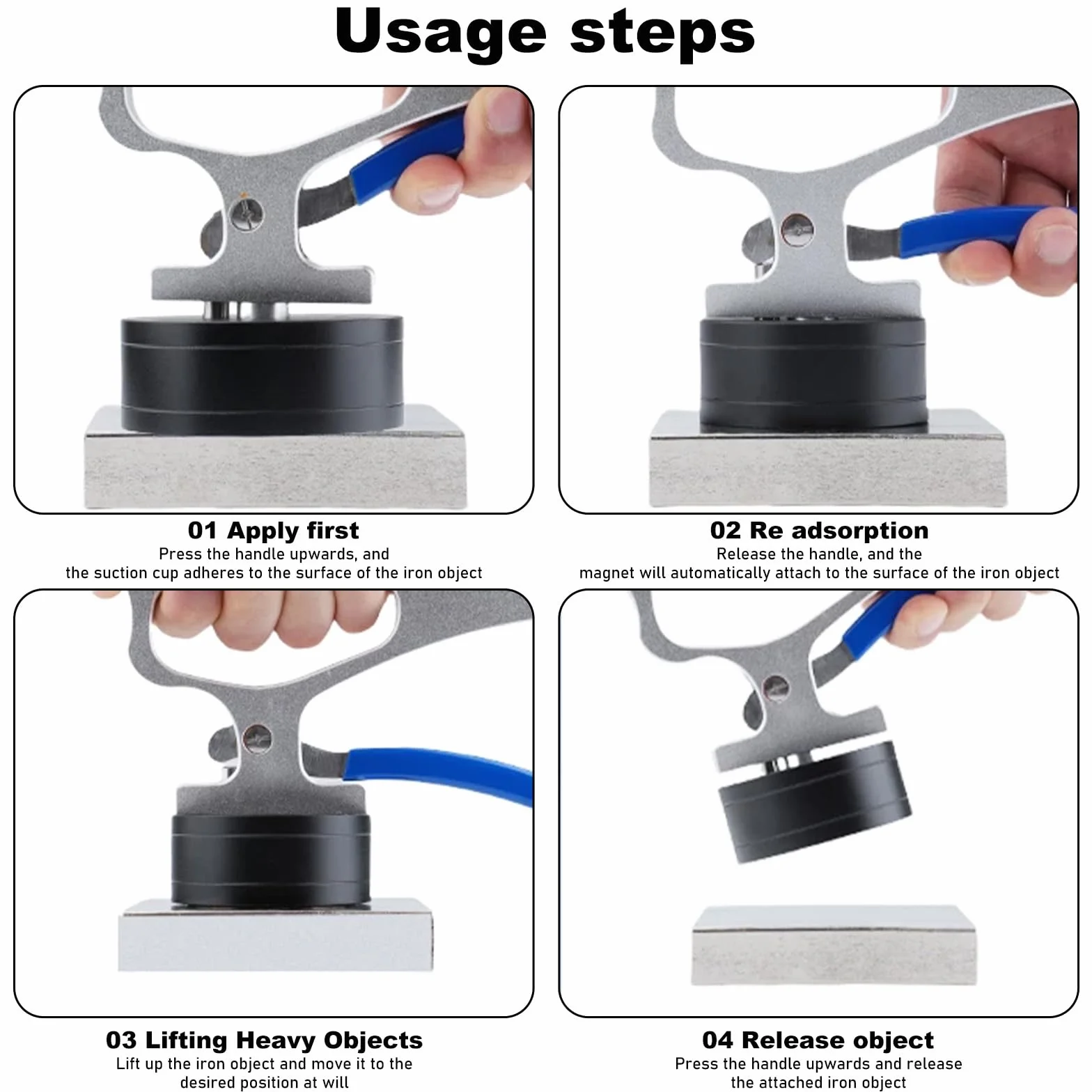 Usage steps

01 Apply first
Press the handle upwards, and the suction cup adheres to the surface of the iron object

02 Re adsorption
Release the handle, and the magnet will automatically attach to the surface of the iron object

03 Lifting Heavy Objects
Lift up the iron object and move it to the desired position at will

04 Release object
Press the handle upwards and release the attached iron object