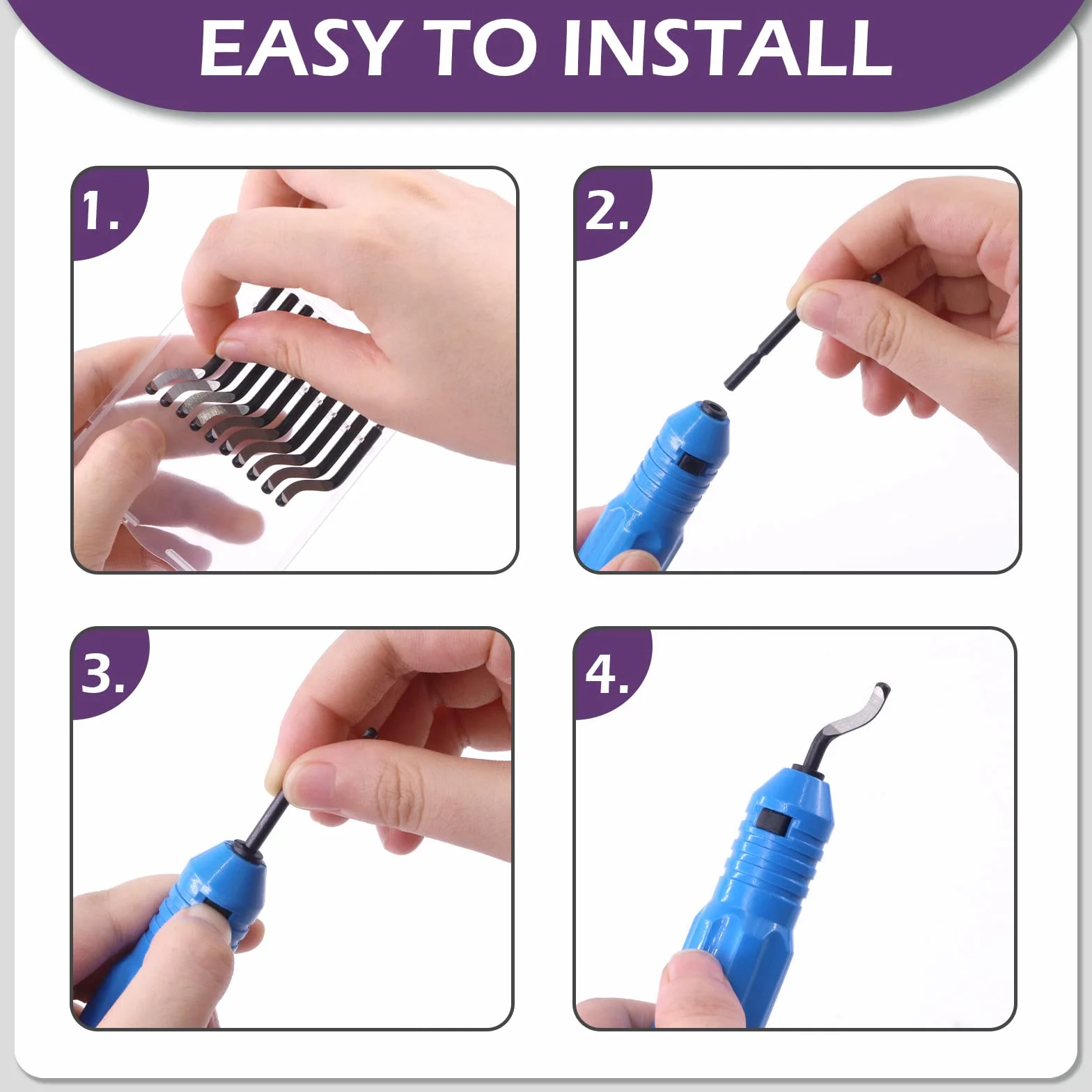 EASY TO INSTALL

1.

2.

3.

4.