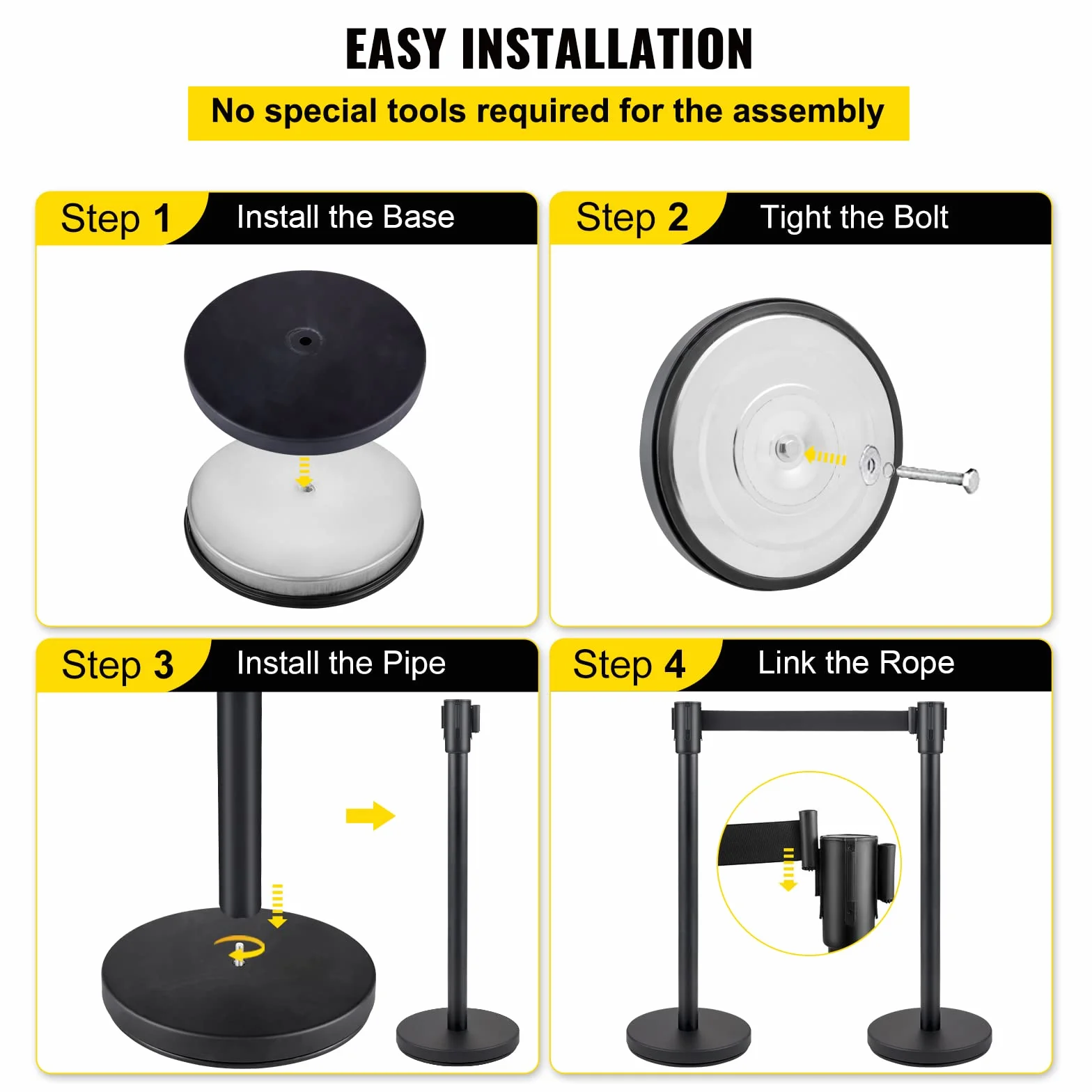 EASY INSTALLATION

No special tools required for the assembly

Step 1 Install the Base

Step 2 Tight the Bolt

Step 3 Install the Pipe

Step 4 Link the Rope