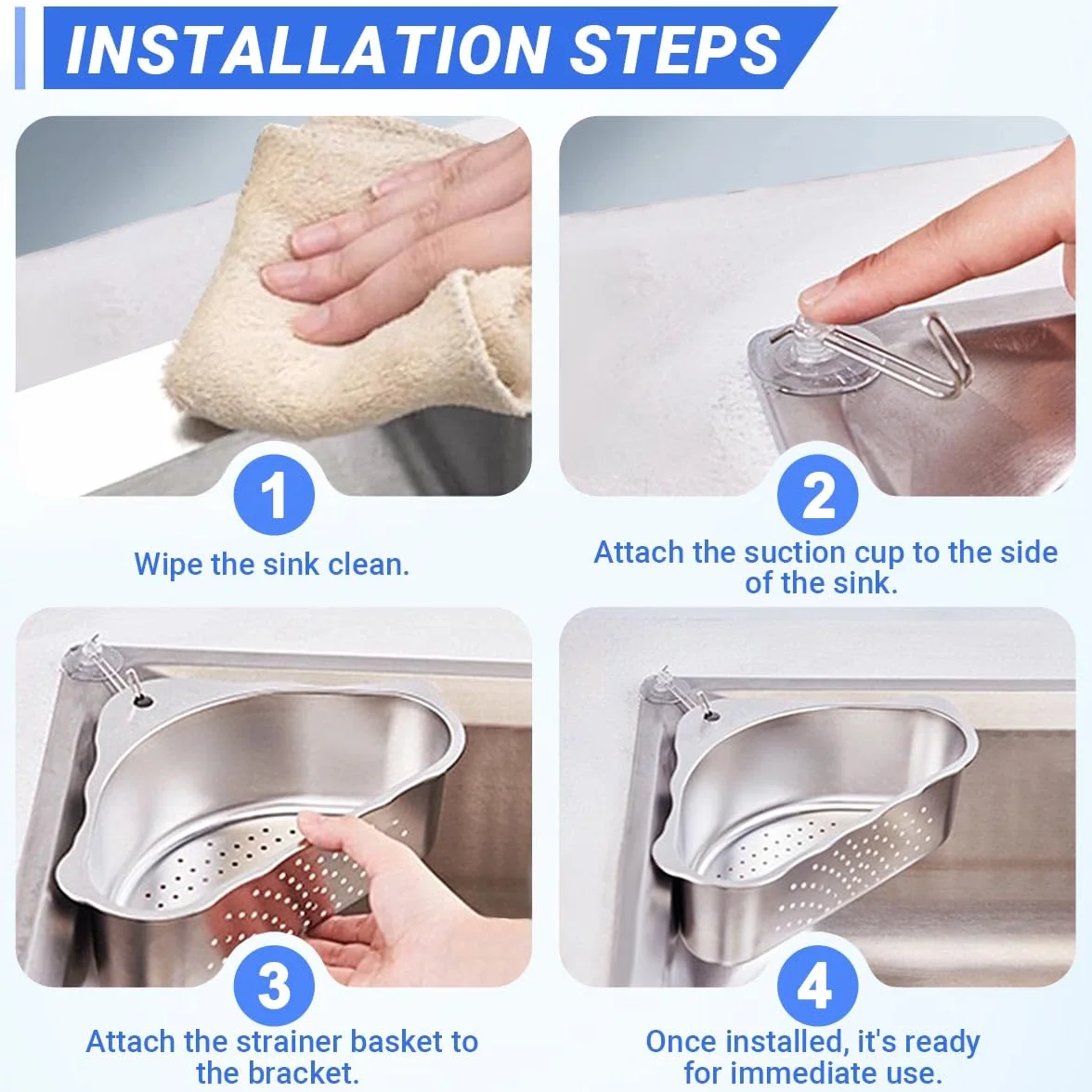 INSTALLATION STEPS

1
Wipe the sink clean.

2
Attach the suction cup to the side of the sink.

3
Attach the strainer basket to the bracket.

4
Once installed, it's ready for immediate use.