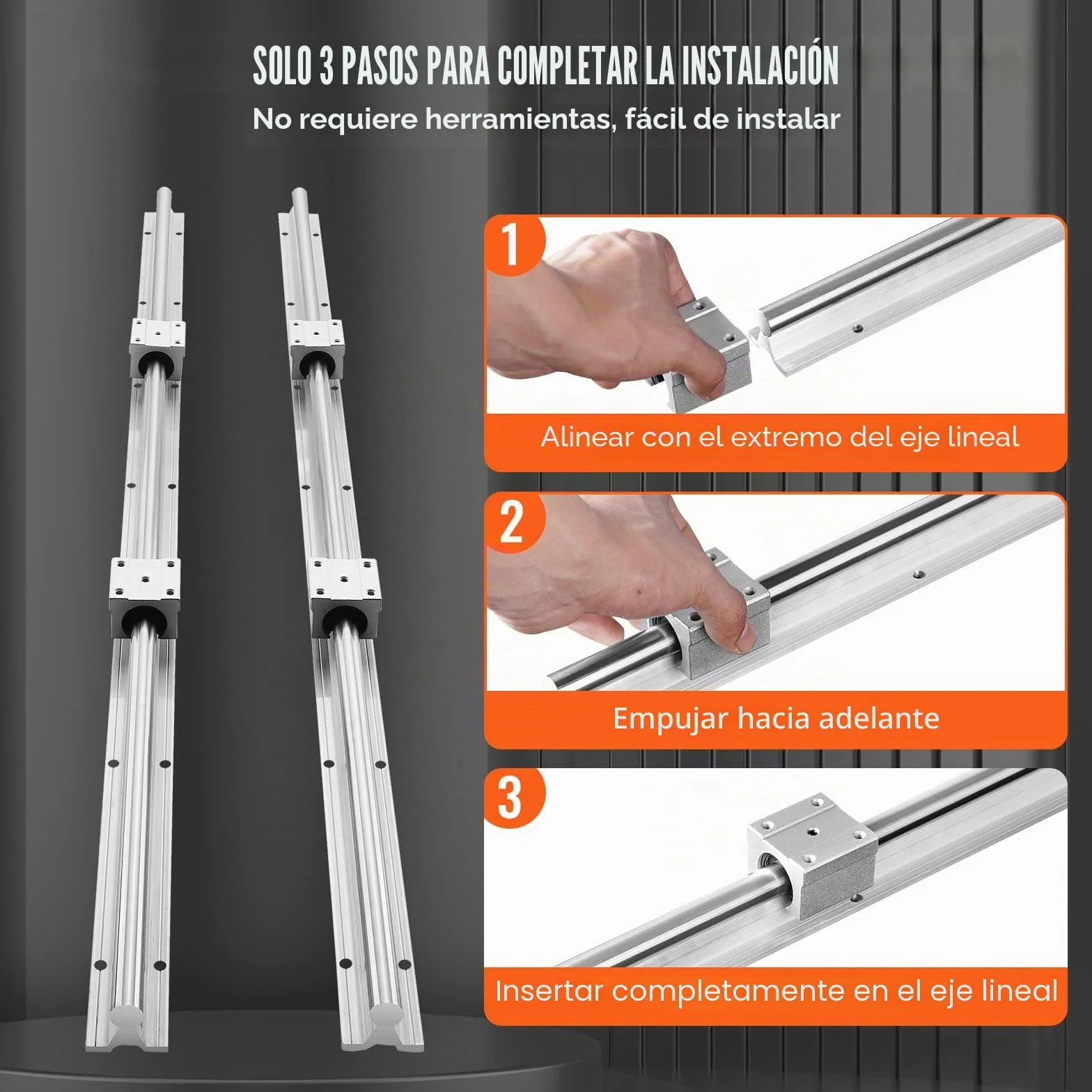 SOLO 3 PASOS PARA COMPLETAR LA INSTALACIÓN
No requiere herramientas, fácil de instalar

1
Alinear con el extremo del eje lineal

2
Empujar hacia adelante

3
Insertar completamente en el eje lineal