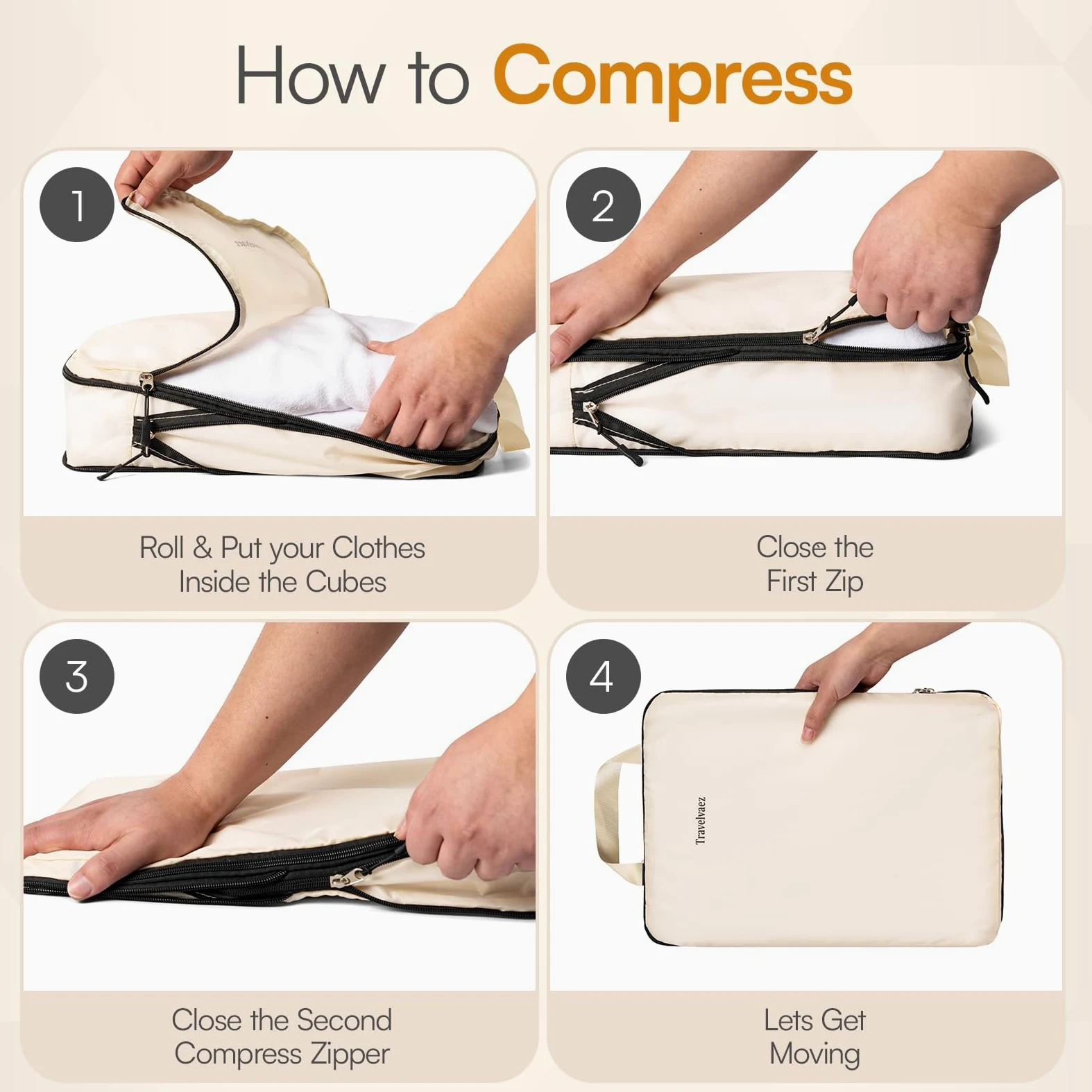 How to Compress

1

Roll & Put your Clothes Inside the Cubes

2

Close the First Zip

3

Close the Second Compress Zipper

4

Travelvaez

Lets Get Moving