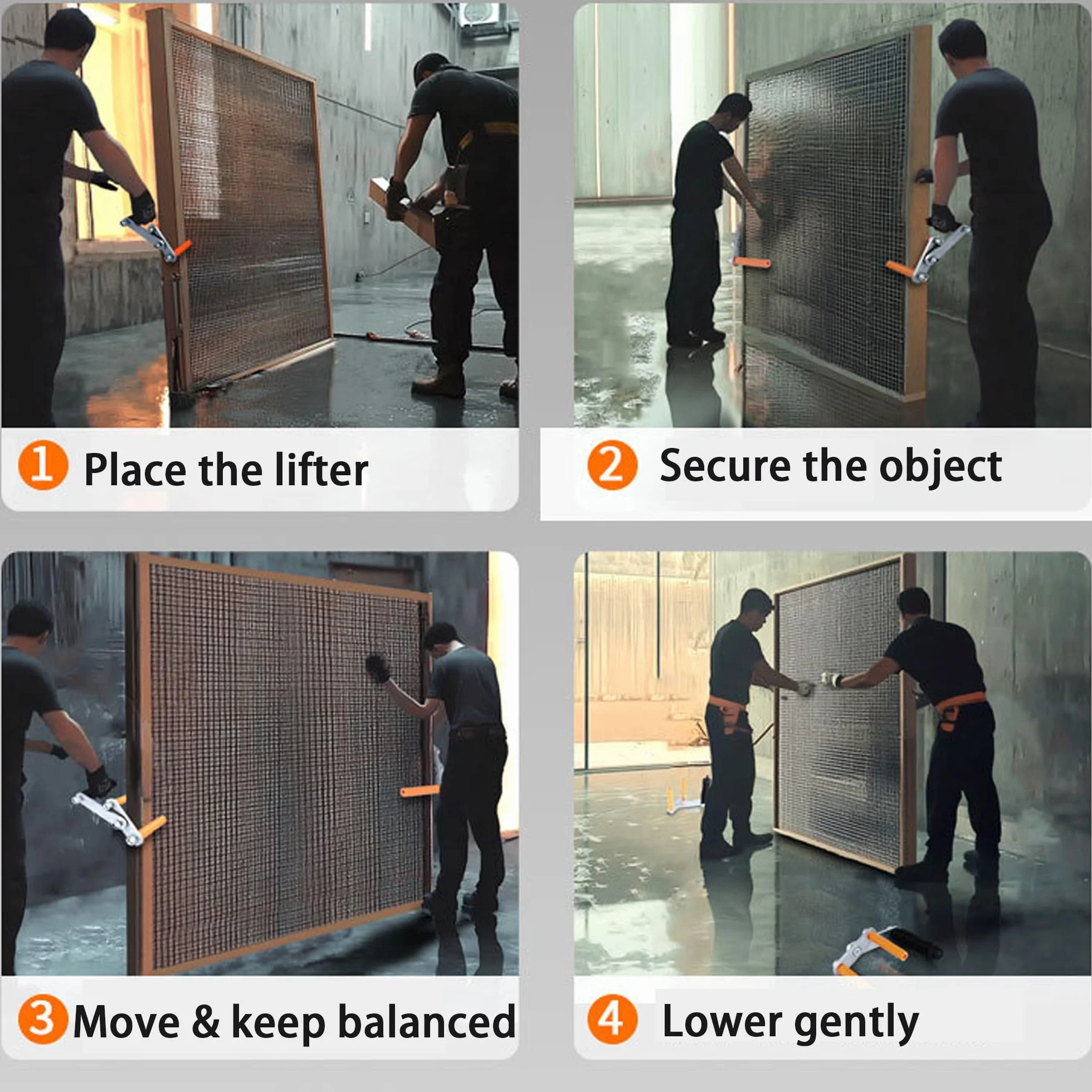 1 Place the lifter

2 Secure the object

3 Move & keep balanced

4 Lower gently