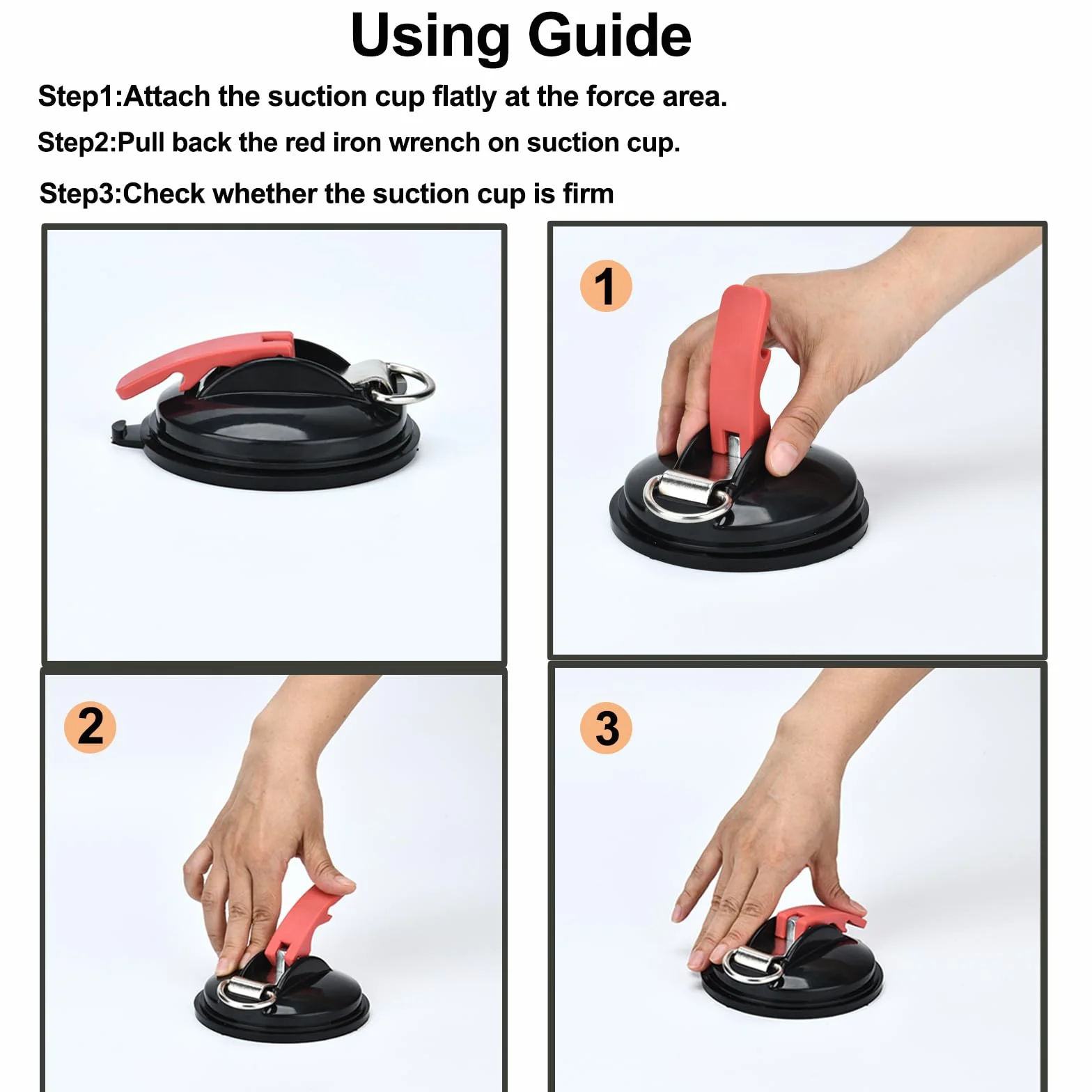 Using Guide

Step1:Attach the suction cup flatly at the force area.

Step2:Pull back the red iron wrench on suction cup.

Step3:Check whether the suction cup is firm

1

2

3