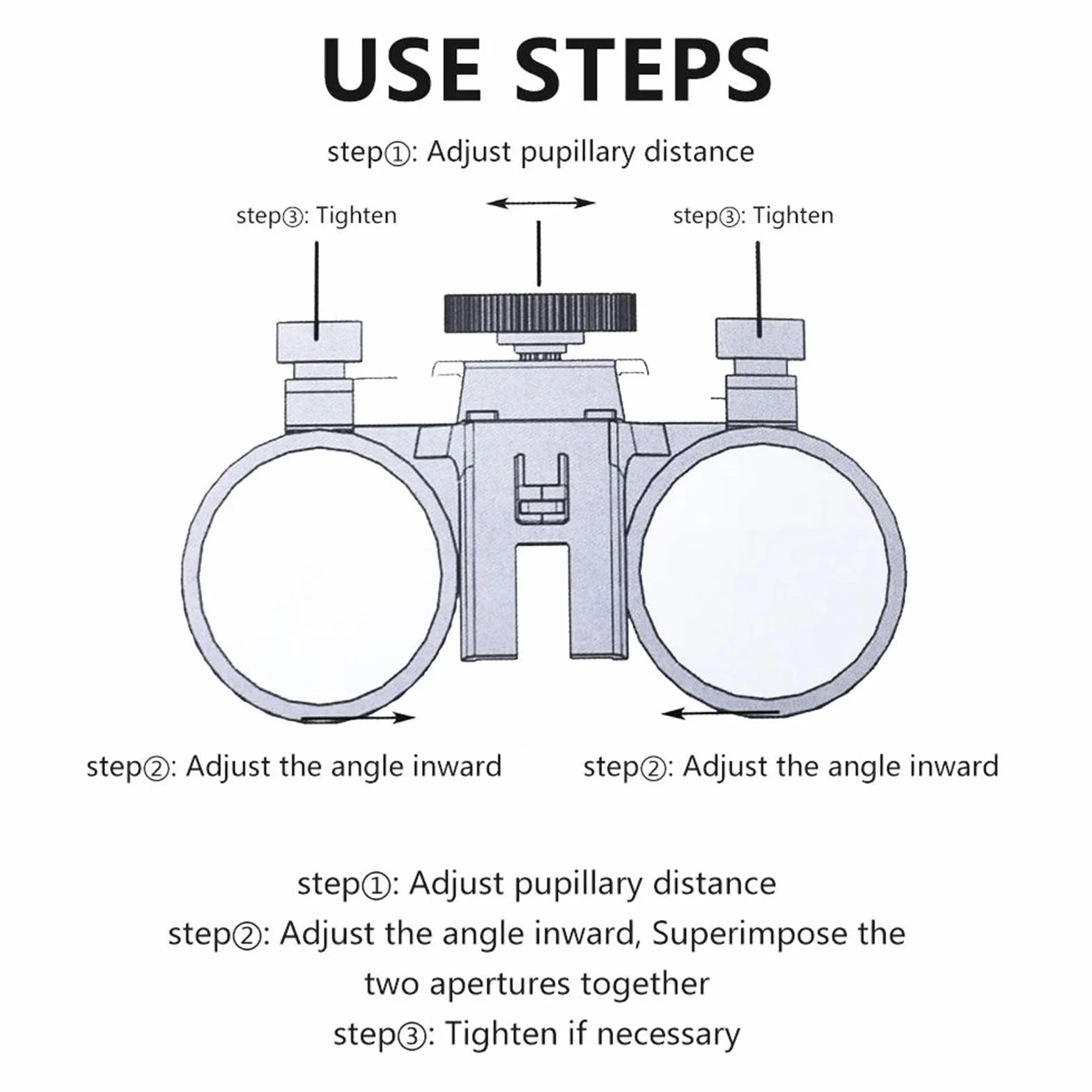 USE STEPS

step①: Adjust pupillary distance

step③: Tighten

step③: Tighten

step②: Adjust the angle inward

step②: Adjust the angle inward

step①: Adjust pupillary distance
step②: Adjust the angle inward, Superimpose the two apertures together
step③: Tighten if necessary