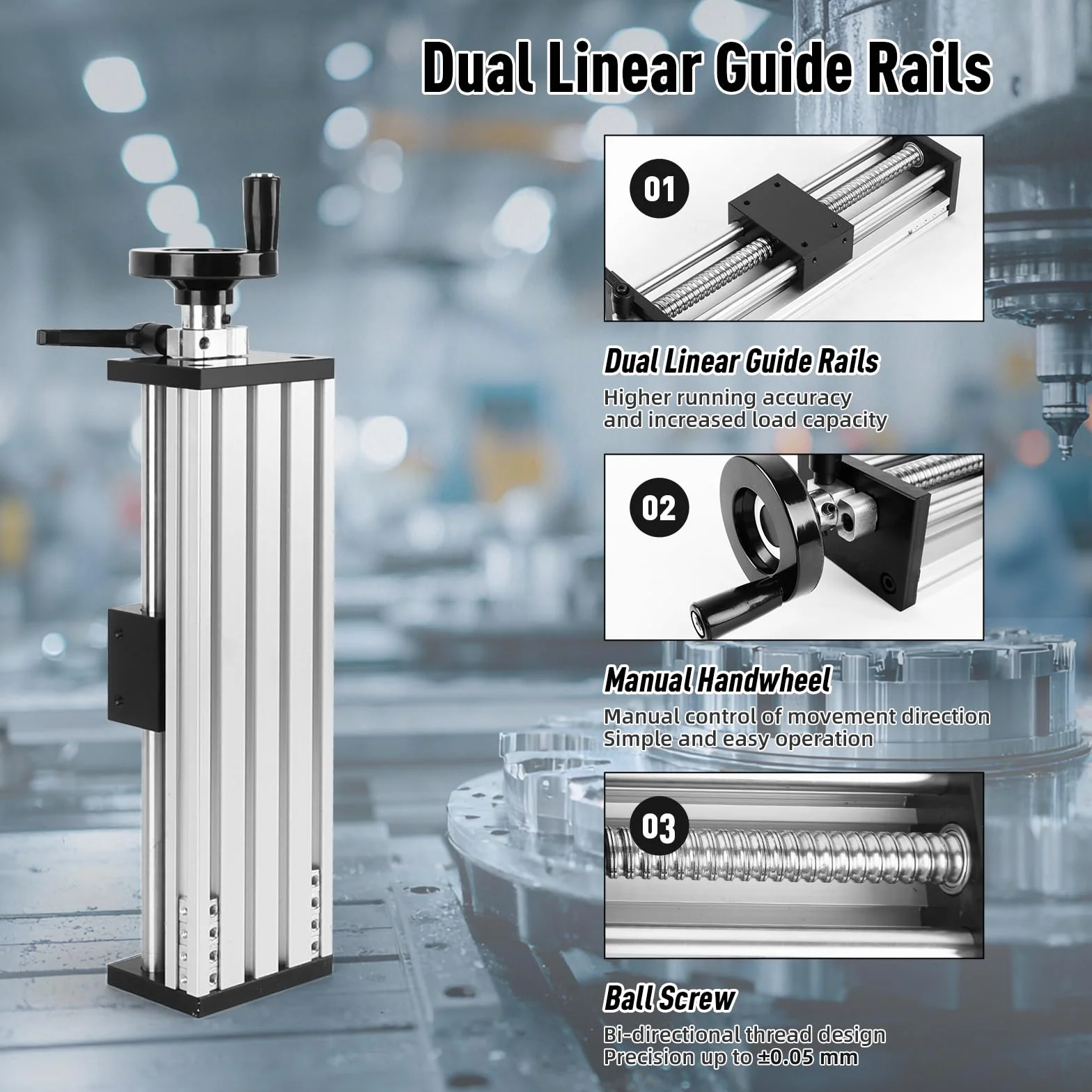 Dual Linear Guide Rails

01

Dual Linear Guide Rails
Higher running accuracy and increased load capacity

02

Manual Handwheel
Manual control of movement direction
Simple and easy operation

03

Ball Screw
Bi-directional thread design
Precision up to ±0.05 mm