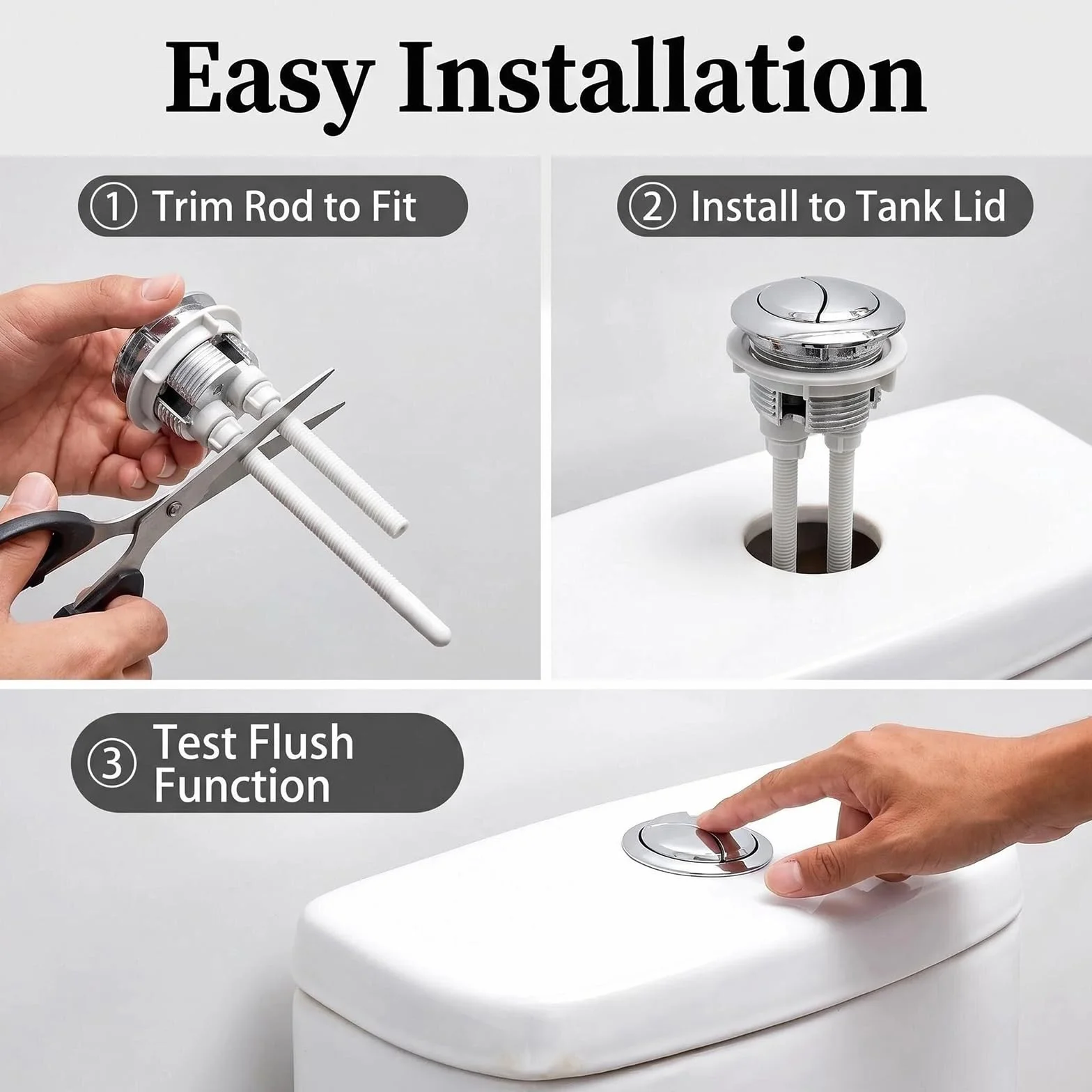 Easy Installation

① Trim Rod to Fit

② Install to Tank Lid

③ Test Flush Function