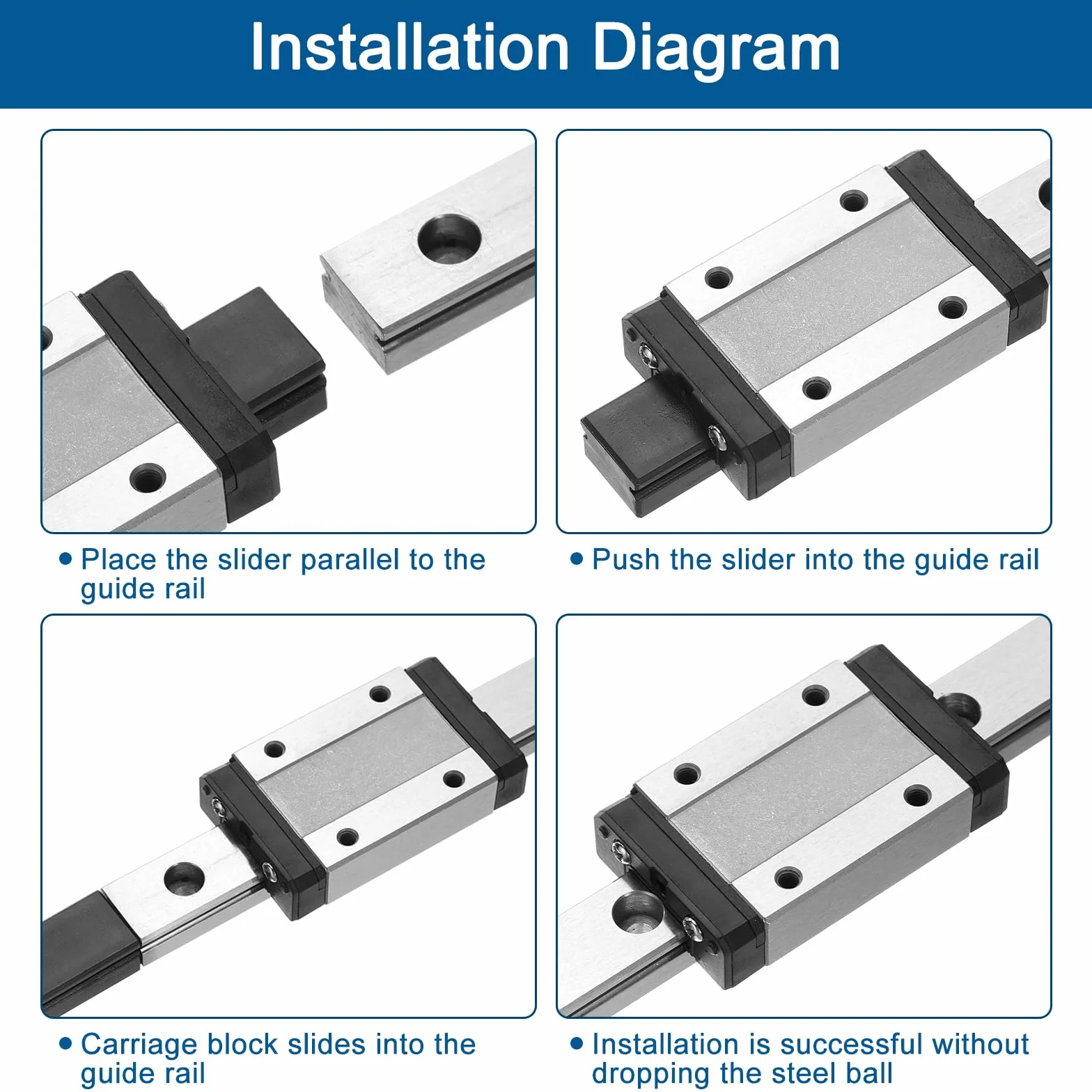 Installation Diagram

• Place the slider parallel to the guide rail

• Push the slider into the guide rail

• Carriage block slides into the guide rail

• Installation is successful without dropping the steel ball