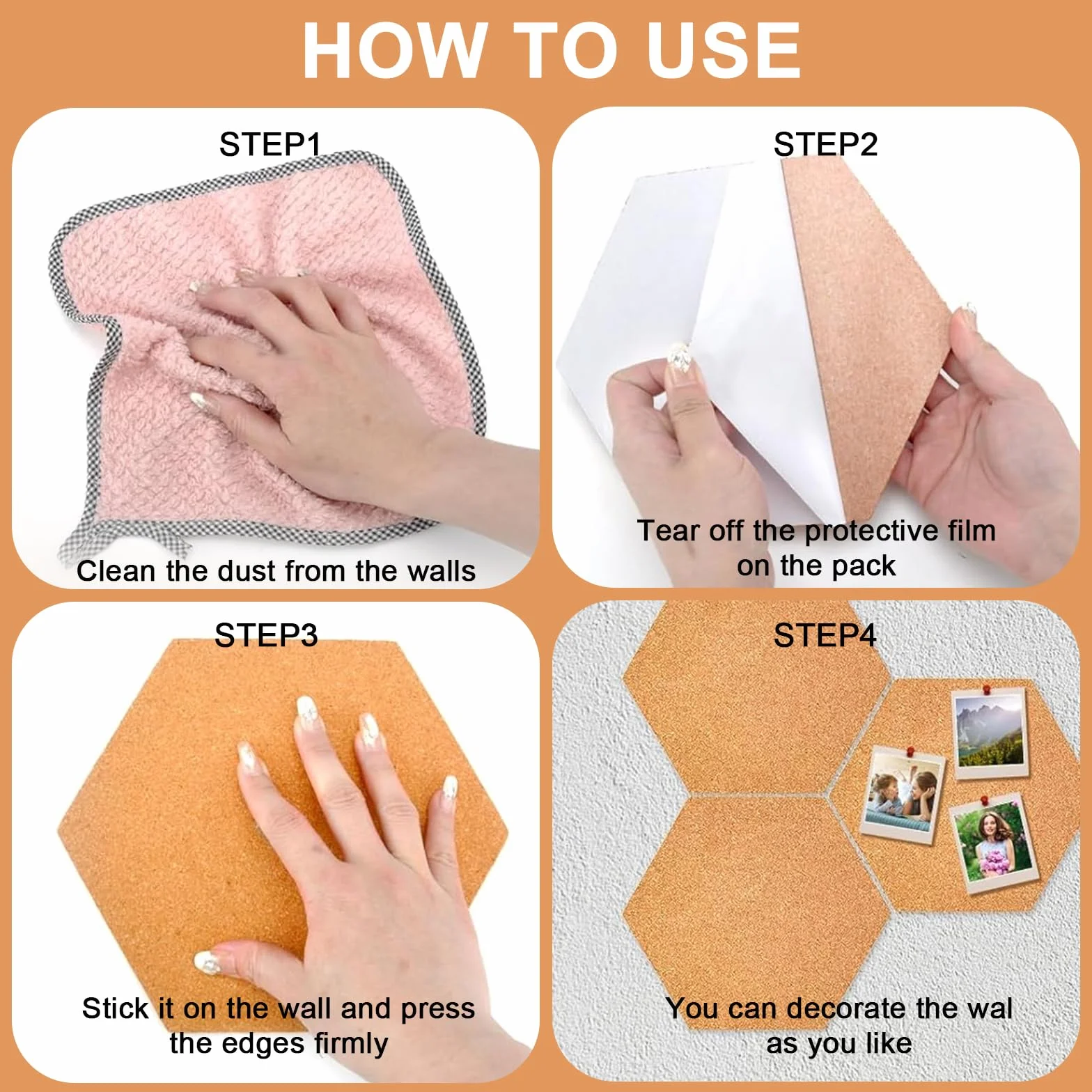 HOW TO USE

STEP1

Clean the dust from the walls

STEP2

Tear off the protective film on the pack

STEP3

Stick it on the wall and press the edges firmly

STEP4

You can decorate the wal as you like