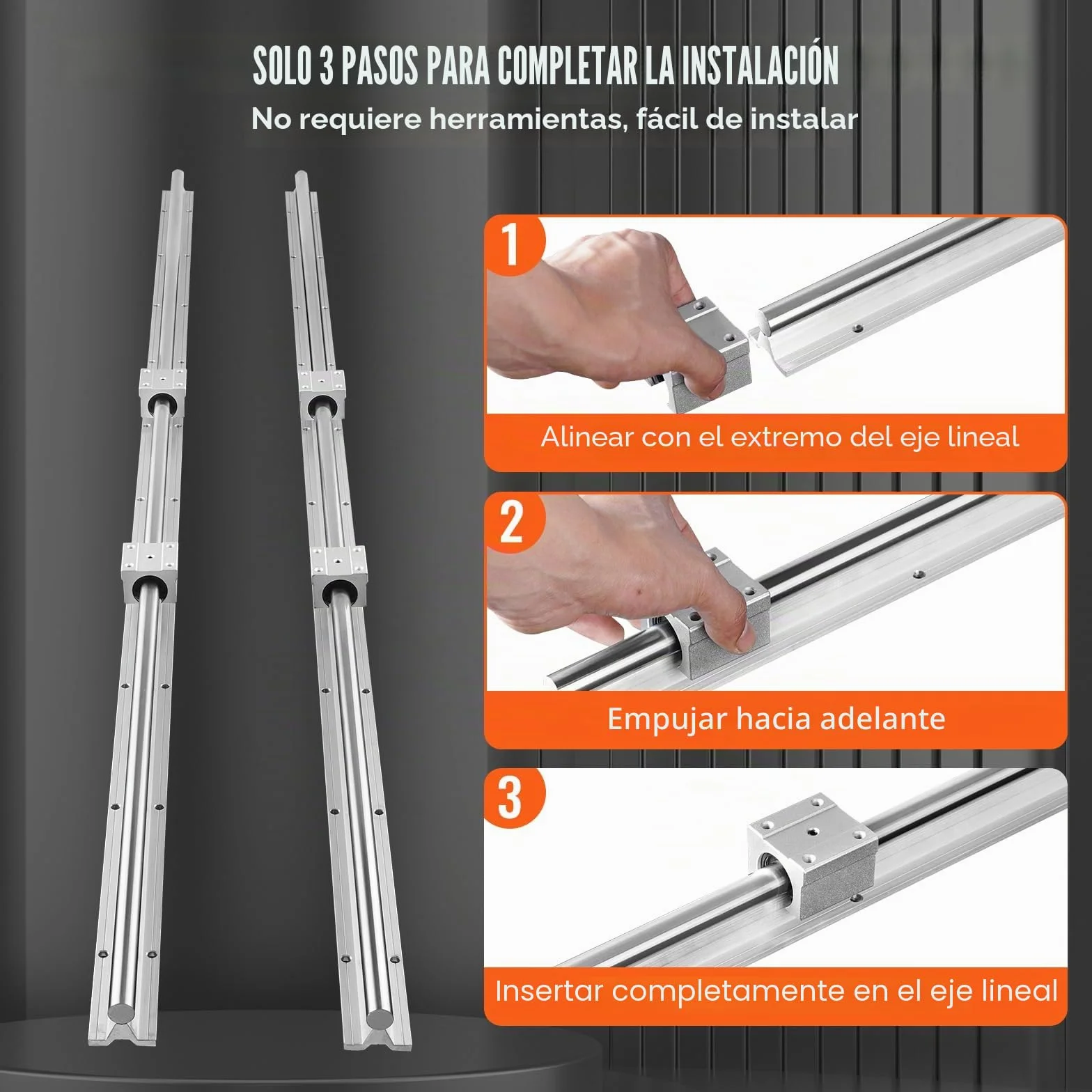 SOLO 3 PASOS PARA COMPLETAR LA INSTALACIÓN

No requiere herramientas, fácil de instalar

1

Alinear con el extremo del eje lineal

2

Empujar hacia adelante

3

Insertar completamente en el eje lineal