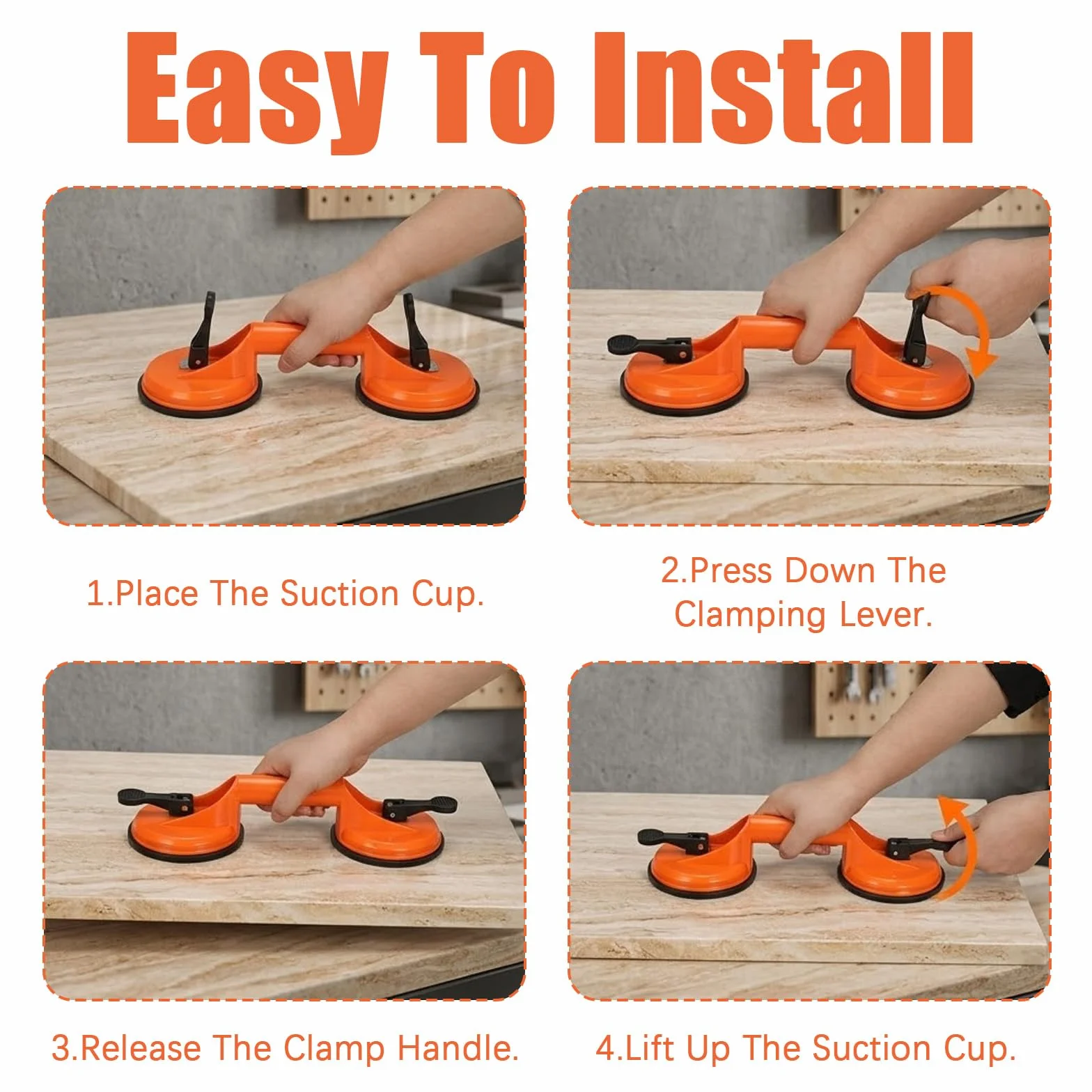 Easy To Install

1.Place The Suction Cup.

2.Press Down The Clamping Lever.

3.Release The Clamp Handle.

4.Lift Up The Suction Cup.