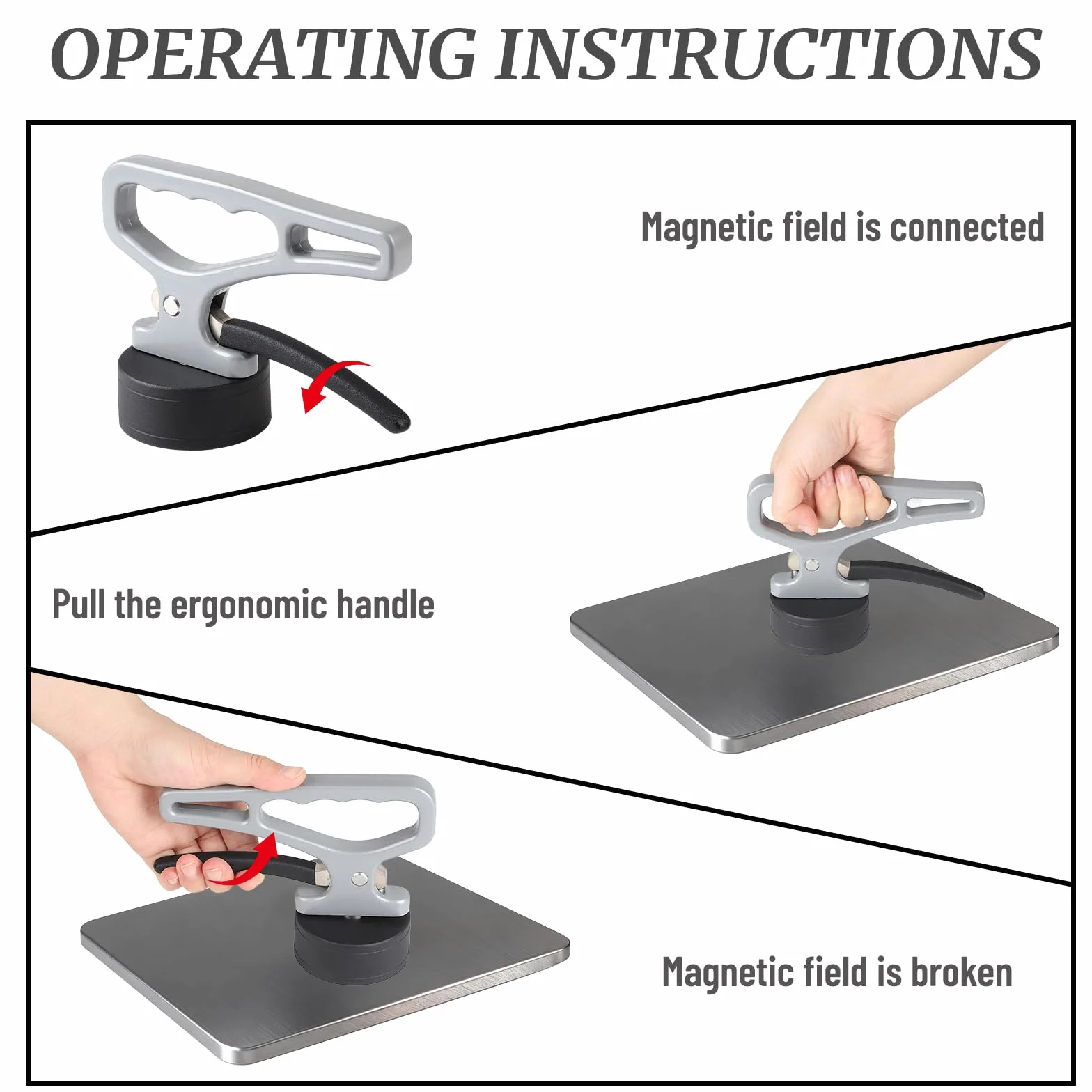 OPERATING INSTRUCTIONS

Magnetic field is connected

Pull the ergonomic handle

Magnetic field is broken