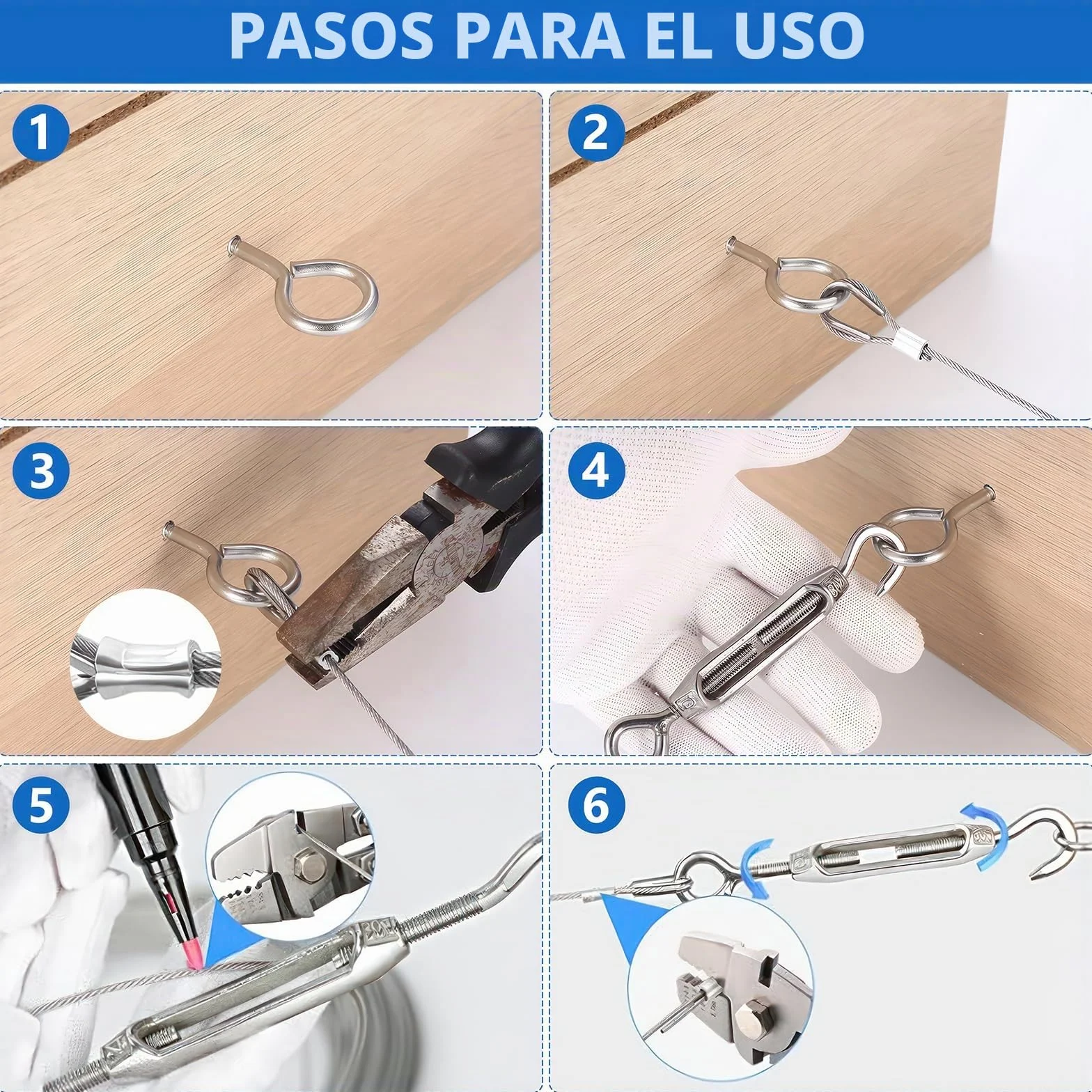 PASOS PARA EL USO

1

2

3

4

5

6