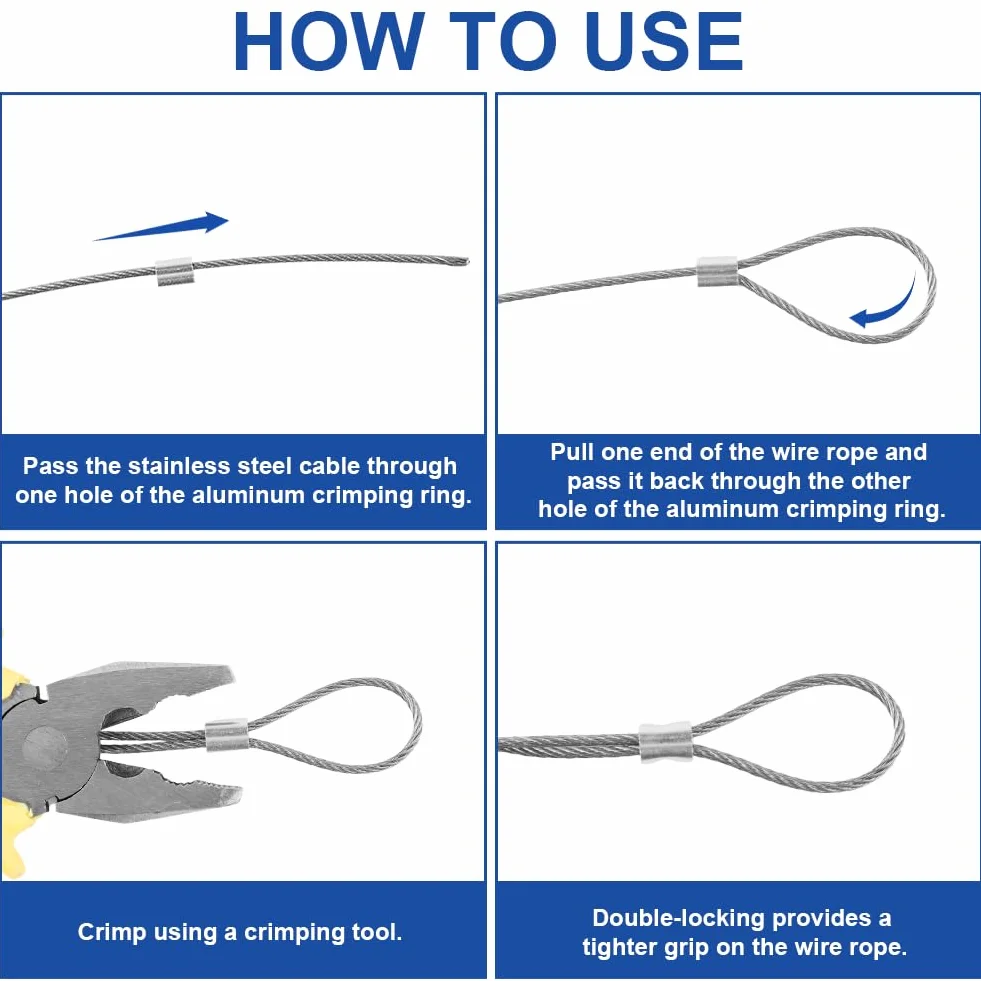 HOW TO USE

Pass the stainless steel cable through one hole of the aluminum crimping ring.

Pull one end of the wire rope and pass it back through the other hole of the aluminum crimping ring.

Crimp using a crimping tool.

Double-locking provides a tighter grip on the wire rope.