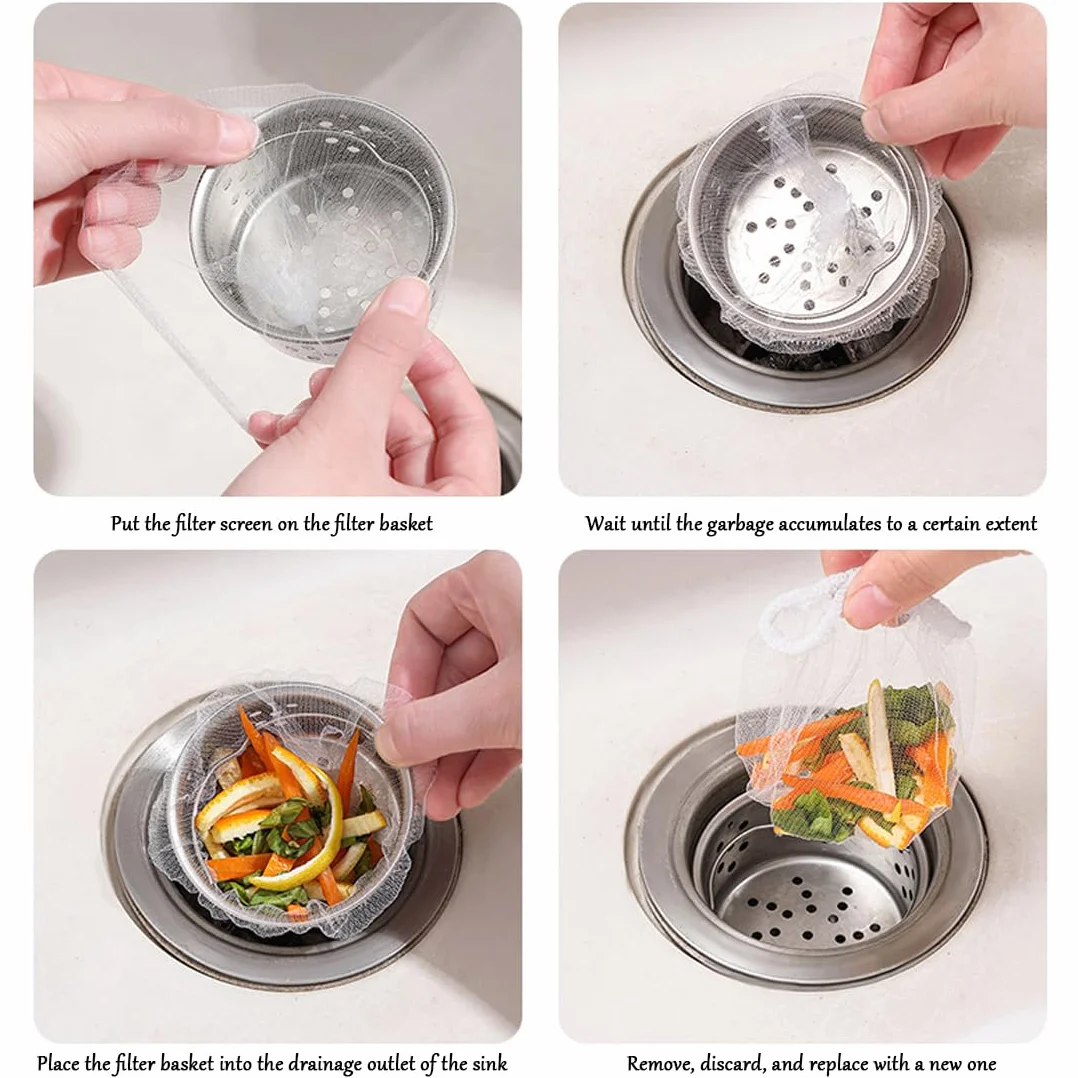 Put the filter screen on the filter basket

Wait until the garbage accumulates to a certain extent

Place the filter basket into the drainage outlet of the sink

Remove, discard, and replace with a new one