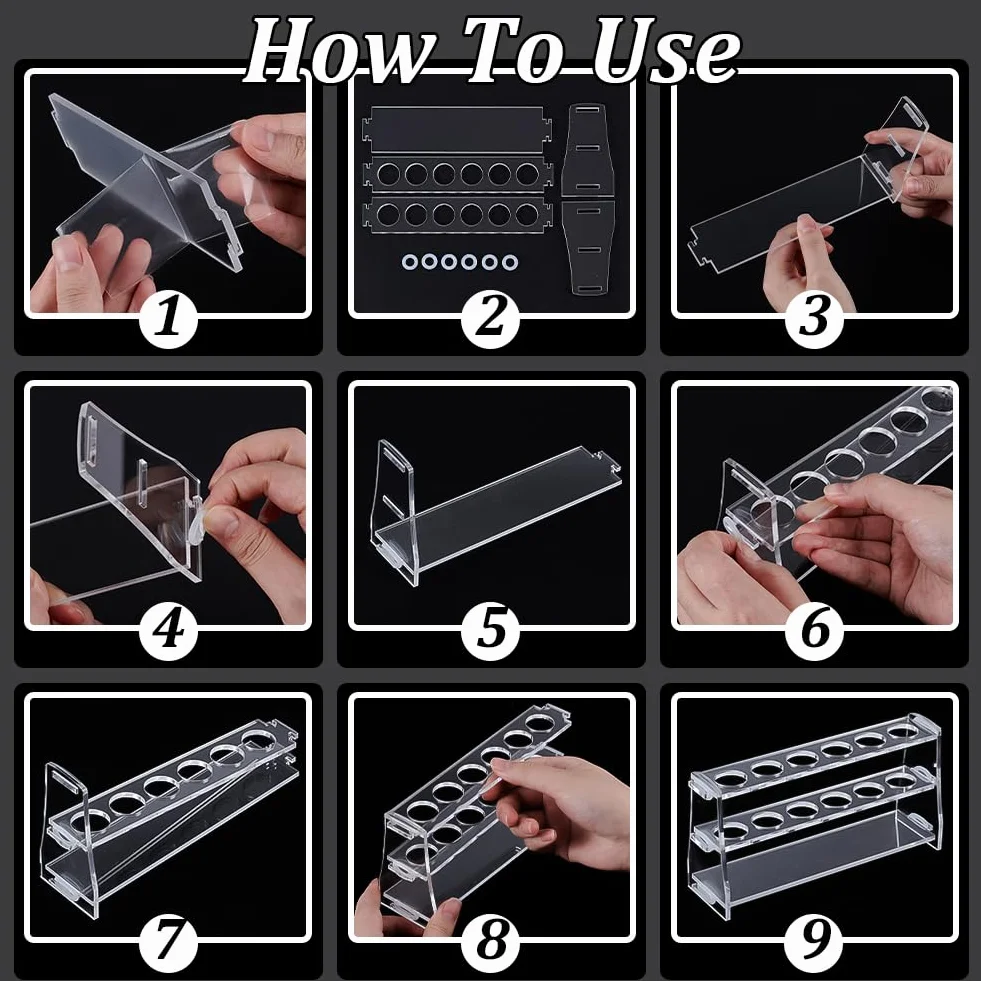 How To Use

1

2

3

4

5

6

7

8

9