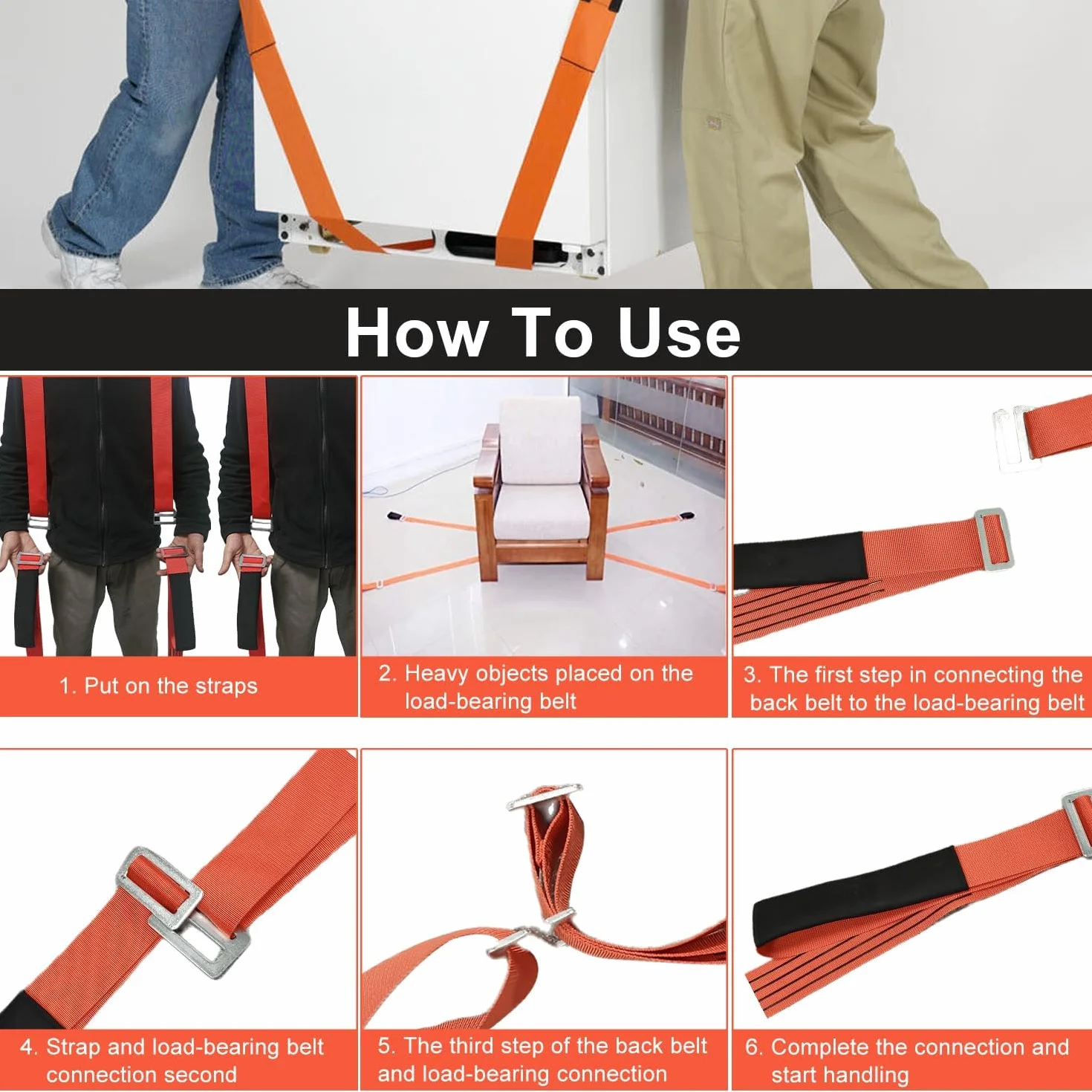 How To Use

1. Put on the straps

2. Heavy objects placed on the load-bearing belt

3. The first step in connecting the back belt to the load-bearing belt

4. Strap and load-bearing belt connection second

5. The third step of the back belt and load-bearing connection

6. Complete the connection and start handling