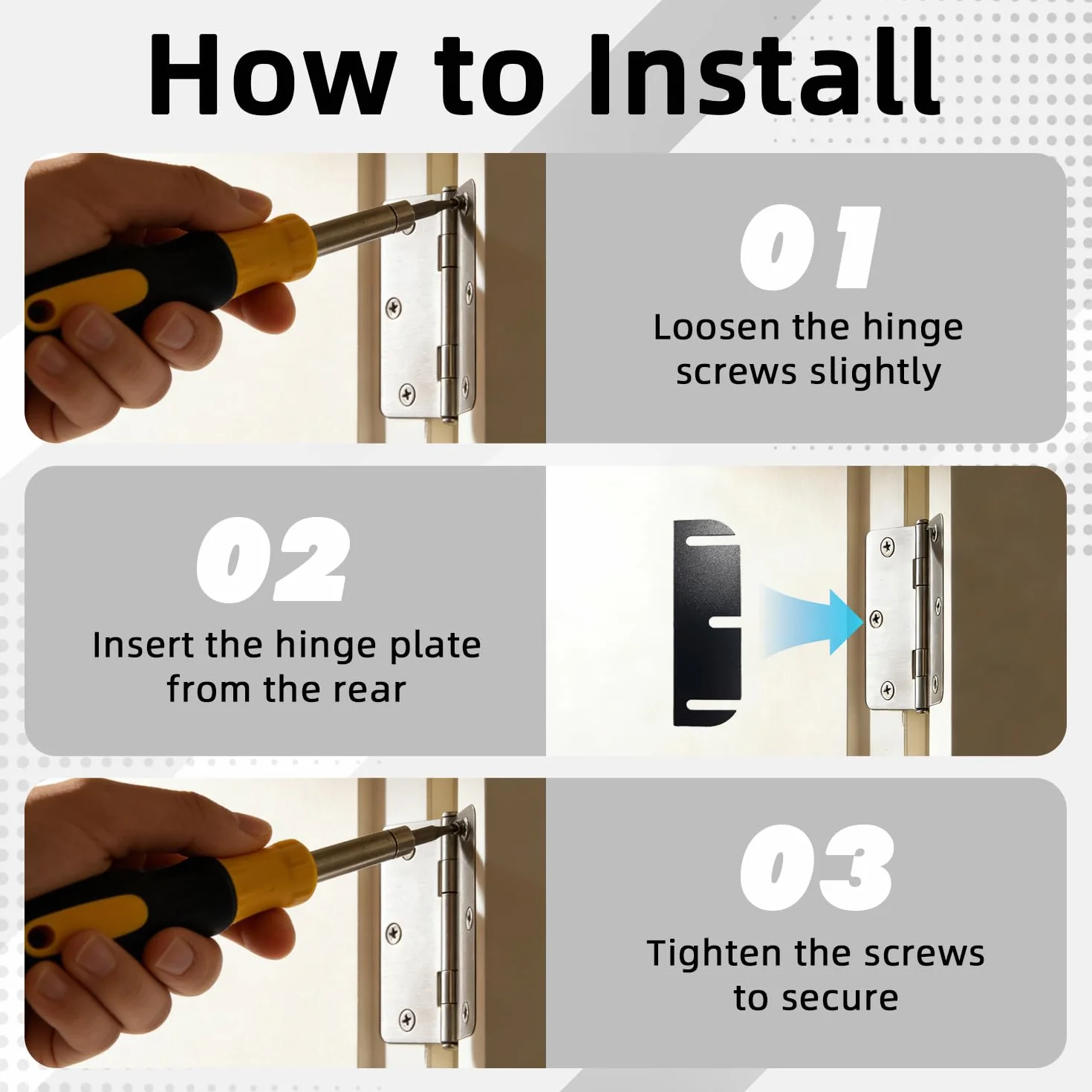 How to Install

01

Loosen the hinge screws slightly

02

Insert the hinge plate from the rear

03

Tighten the screws to secure