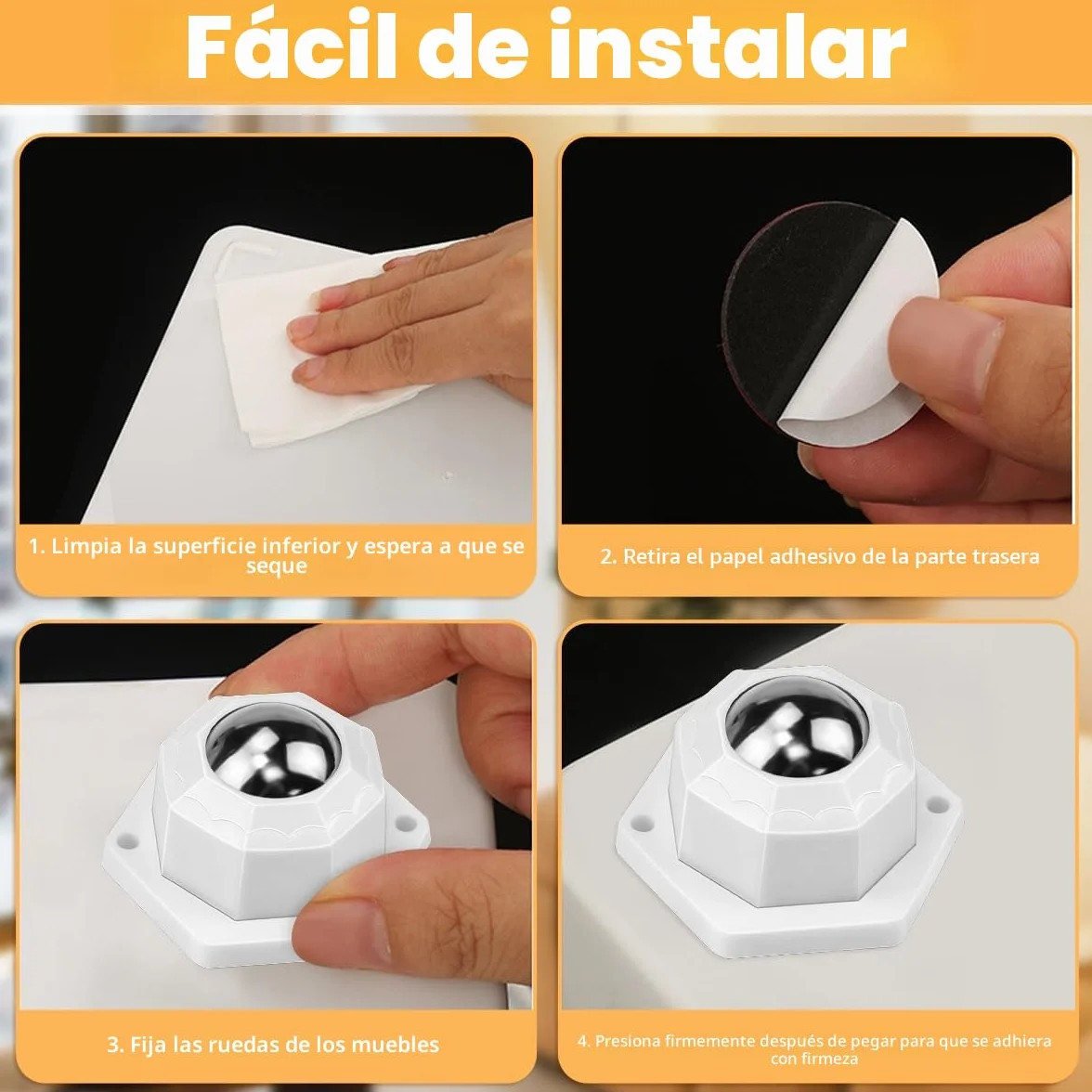 Fácil de instalar

1. Limpia la superficie inferior y espera a que se seque

2. Retira el papel adhesivo de la parte trasera

3. Fija las ruedas de los muebles

4. Presiona firmemente después de pegar para que se adhiera con firmeza