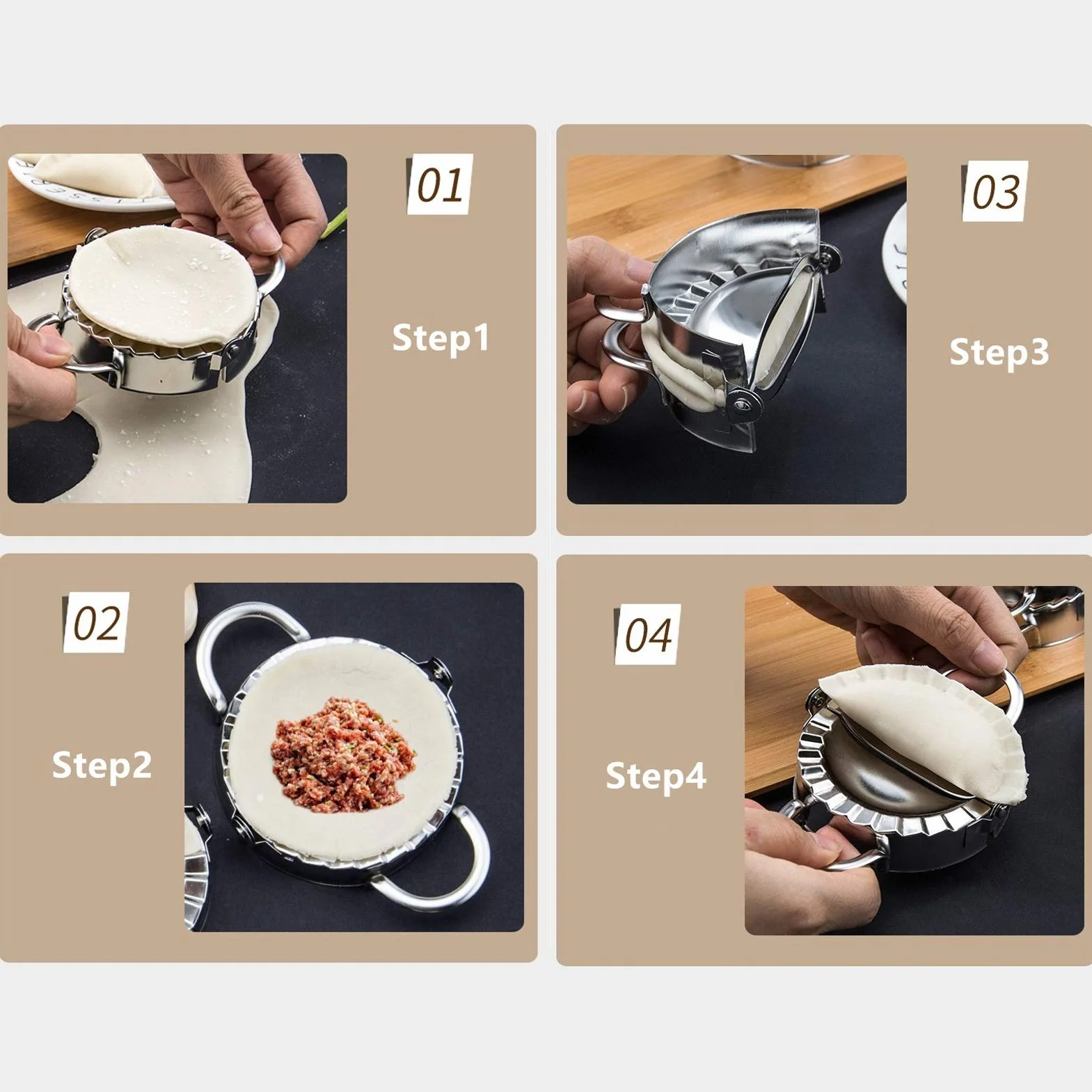 01

Step1

03

Step3

02

Step2

04

Step4