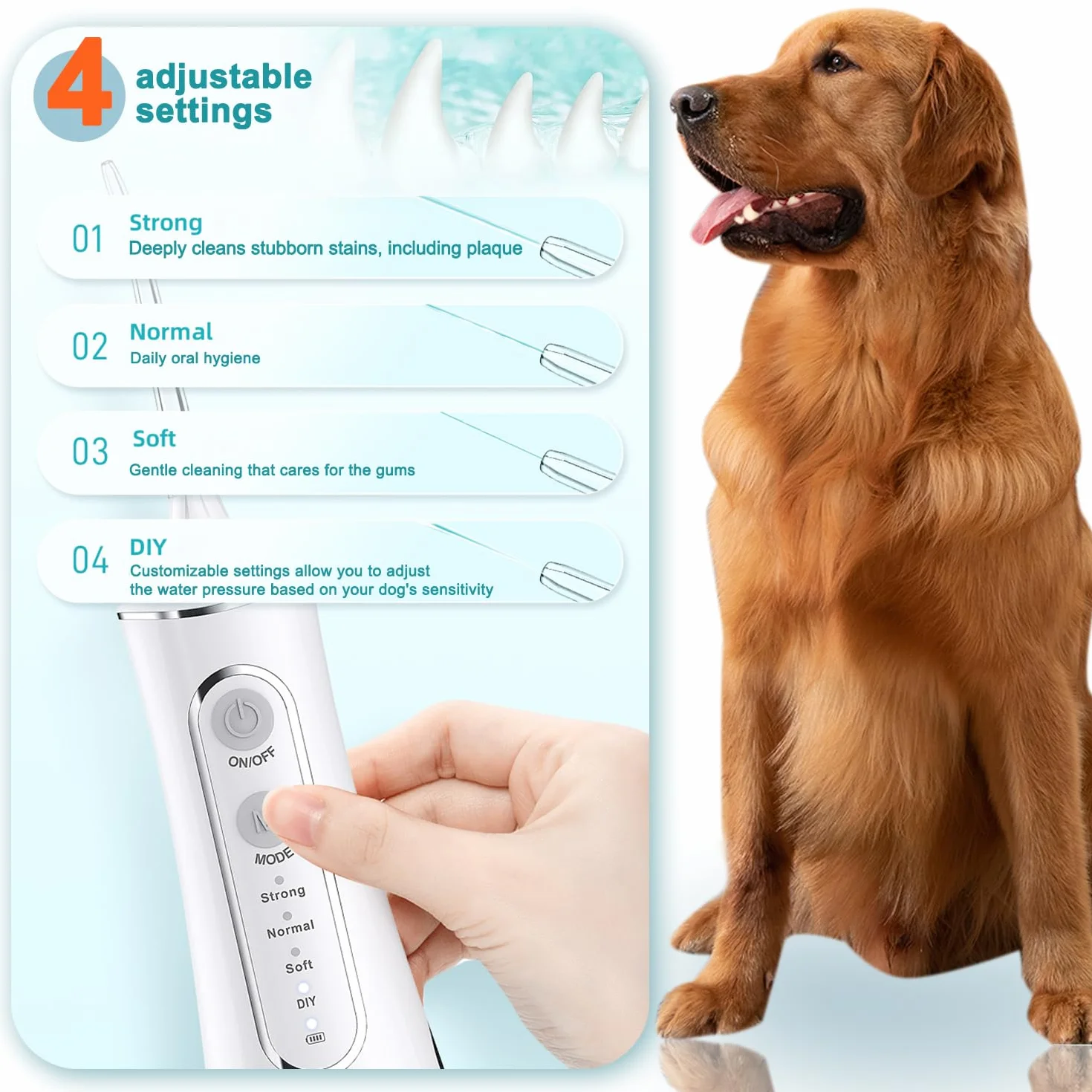 4 adjustable settings

01 Strong
Deeply cleans stubborn stains, including plaque

02 Normal
Daily oral hygiene

03 Soft
Gentle cleaning that cares for the gums

04 DIY
Customizable settings allow you to adjust the water pressure based on your dog's sensitivity

ON/OFF

MODE

Strong

Normal

Soft

DIY