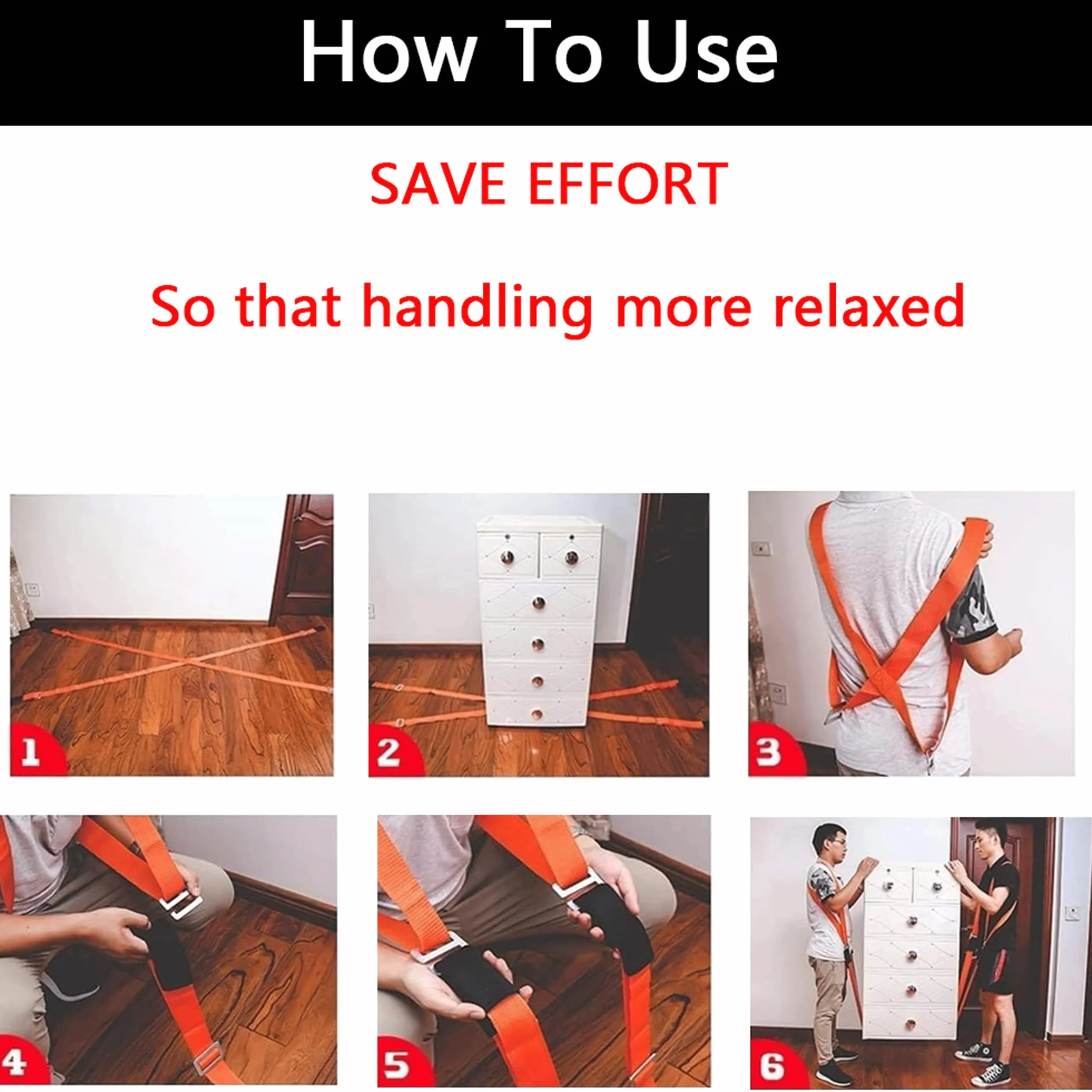 How To Use

SAVE EFFORT

So that handling more relaxed

1

2

3

4

5

6