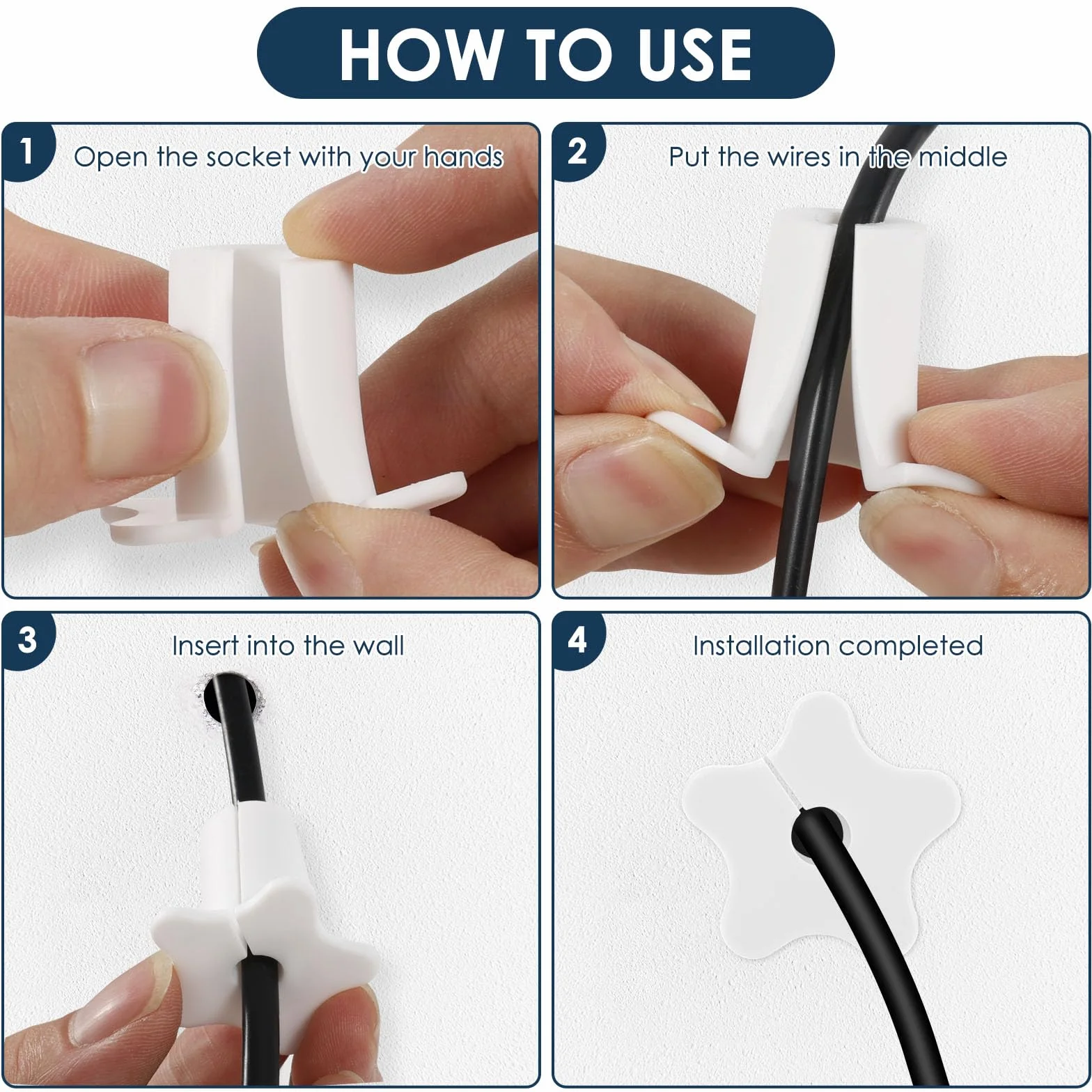 HOW TO USE

1
Open the socket with your hands

2
Put the wires in the middle

3
Insert into the wall

4
Installation completed