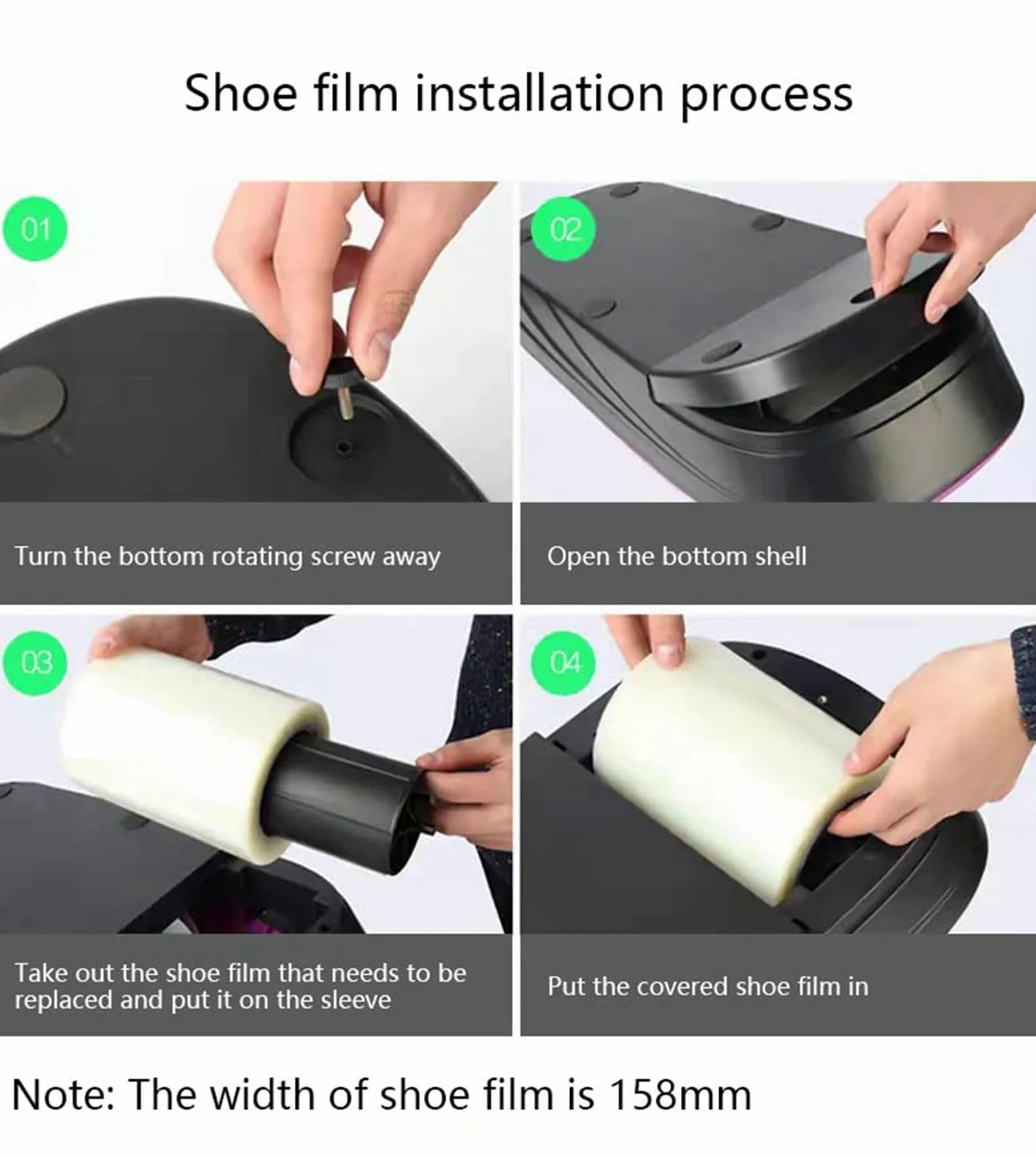 Shoe film installation process

01

Turn the bottom rotating screw away

02

Open the bottom shell

03

Take out the shoe film that needs to be replaced and put it on the sleeve

04

Put the covered shoe film in

Note: The width of shoe film is 158mm