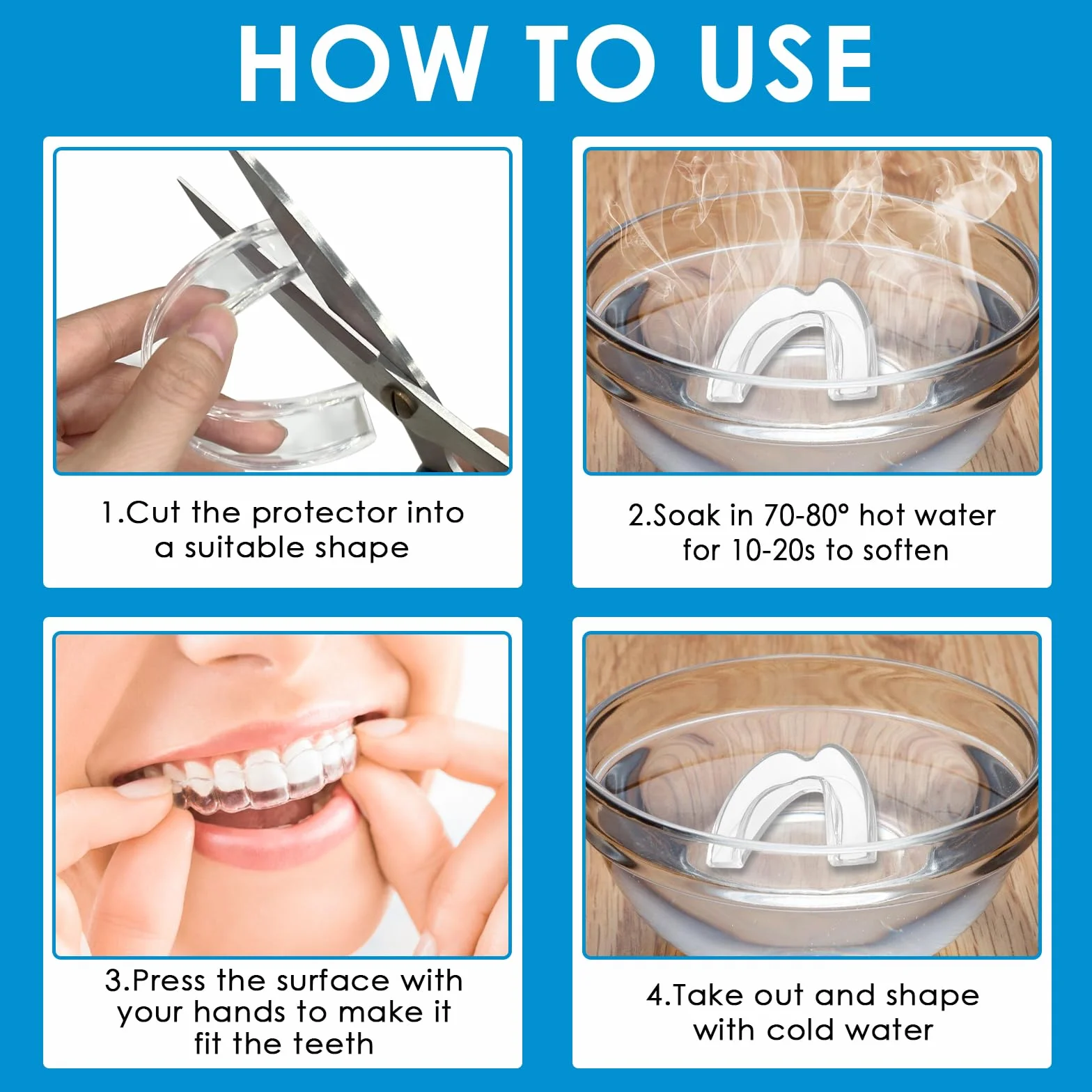 HOW TO USE

1.Cut the protector into a suitable shape

2.Soak in 70-80° hot water for 10-20s to soften

3.Press the surface with your hands to make it fit the teeth

4.Take out and shape with cold water