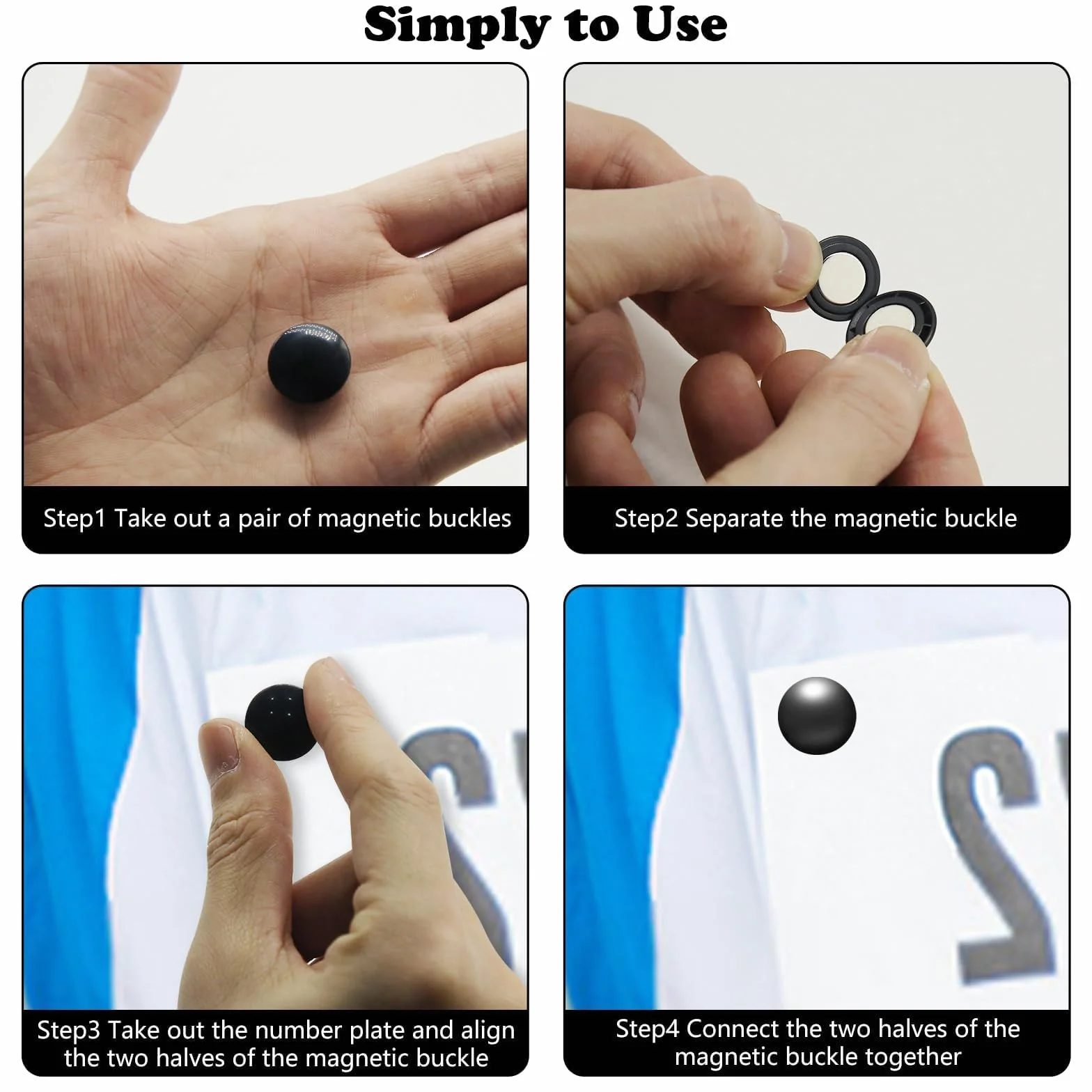 Simply to Use

Step1 Take out a pair of magnetic buckles

Step2 Separate the magnetic buckle

Step3 Take out the number plate and align the two halves of the magnetic buckle

Step4 Connect the two halves of the magnetic buckle together