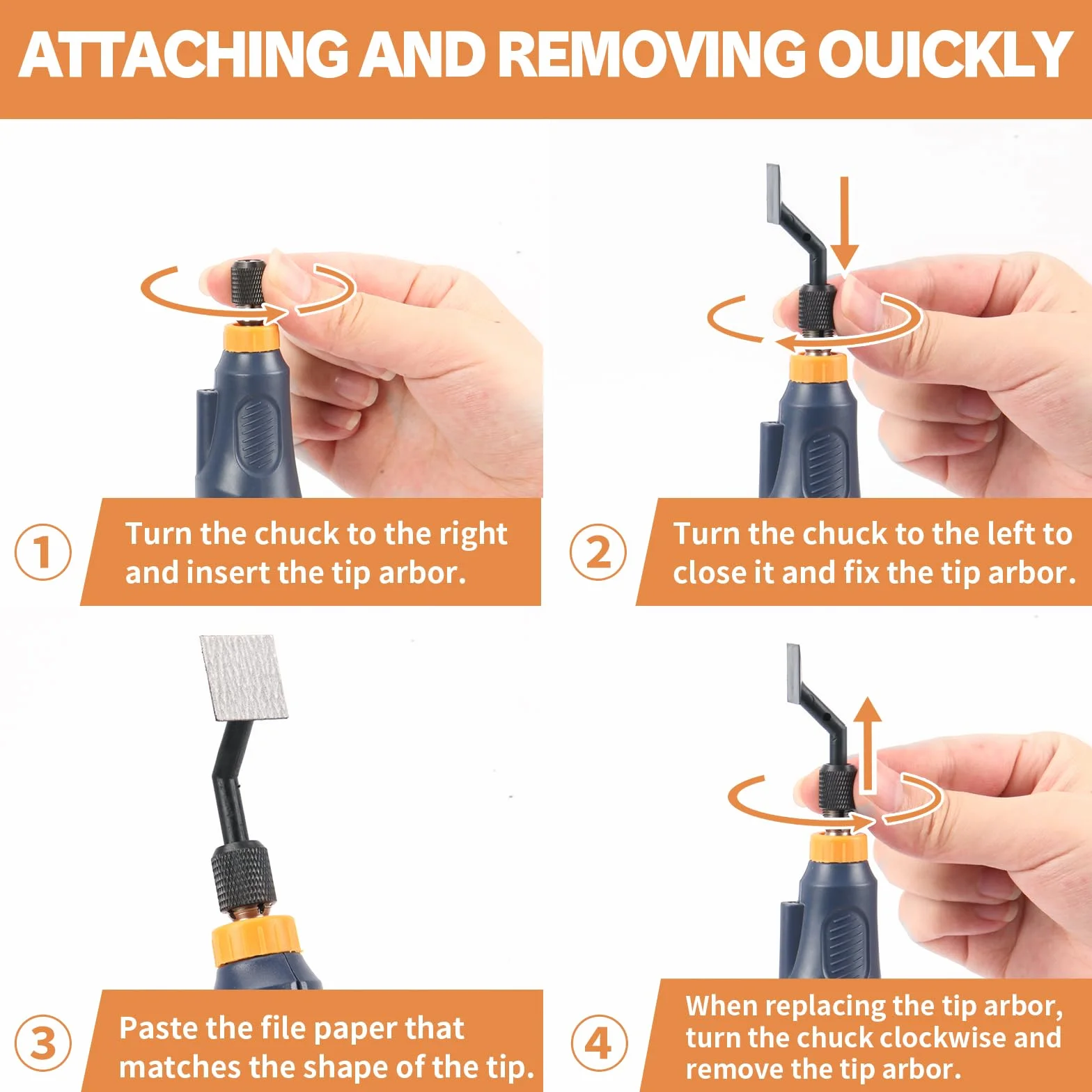 ATTACHING AND REMOVING OUICKLY

1 Turn the chuck to the right and insert the tip arbor.

2 Turn the chuck to the left to close it and fix the tip arbor.

3 Paste the file paper that matches the shape of the tip.

4 When replacing the tip arbor, turn the chuck clockwise and remove the tip arbor.