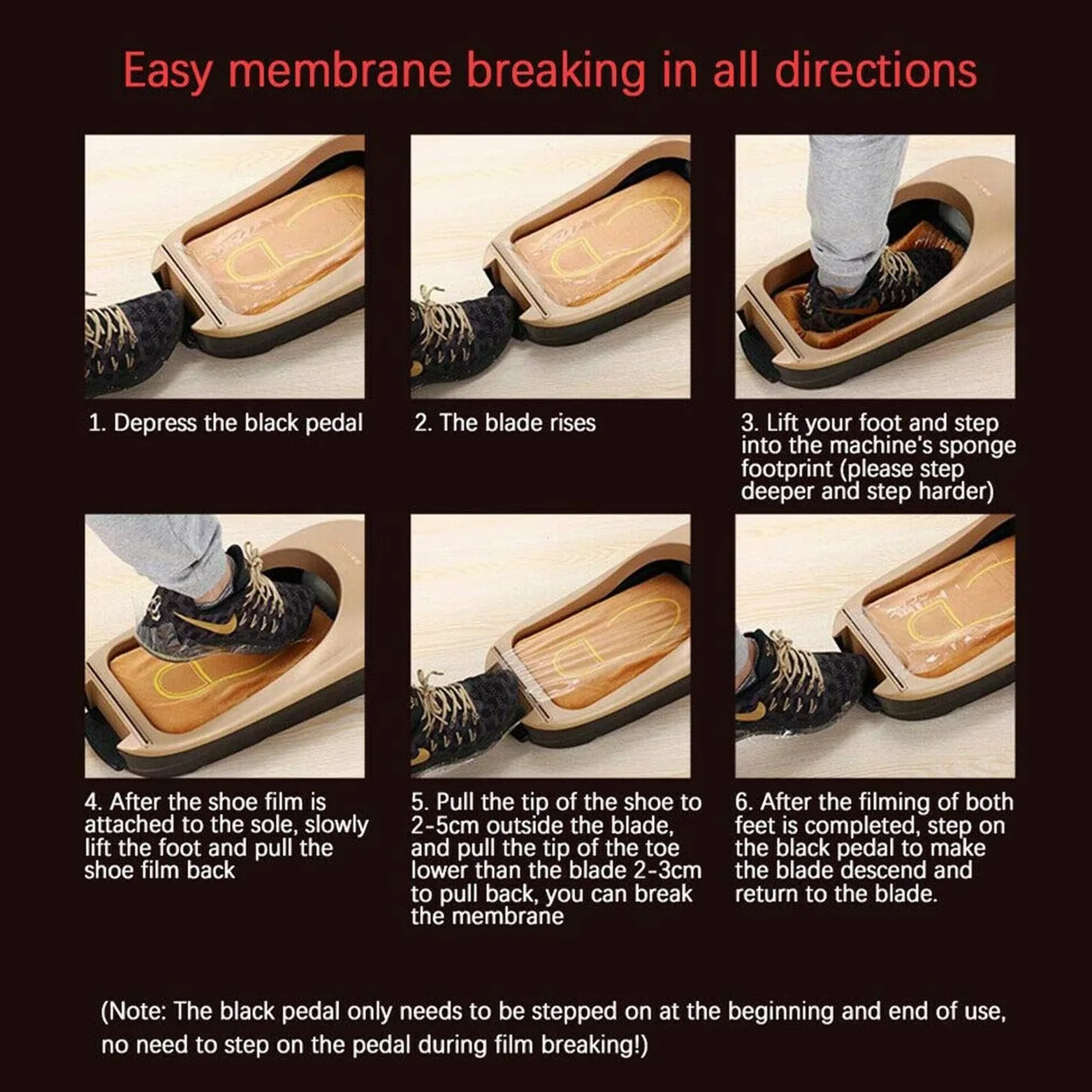 Easy membrane breaking in all directions

1. Depress the black pedal

2. The blade rises

3. Lift your foot and step into the machine's sponge footprint (please step deeper and step harder)

4. After the shoe film is attached to the sole, slowly lift the foot and pull the shoe film back

5. Pull the tip of the shoe to 2-5cm outside the blade, and pull the tip of the toe lower than the blade 2-3cm to pull back, you can break the membrane

6. After the filming of both feet is completed, step on the black pedal to make the blade descend and return to the blade.

(Note: The black pedal only needs to be stepped on at the beginning and end of use, no need to step on the pedal during film breaking!)