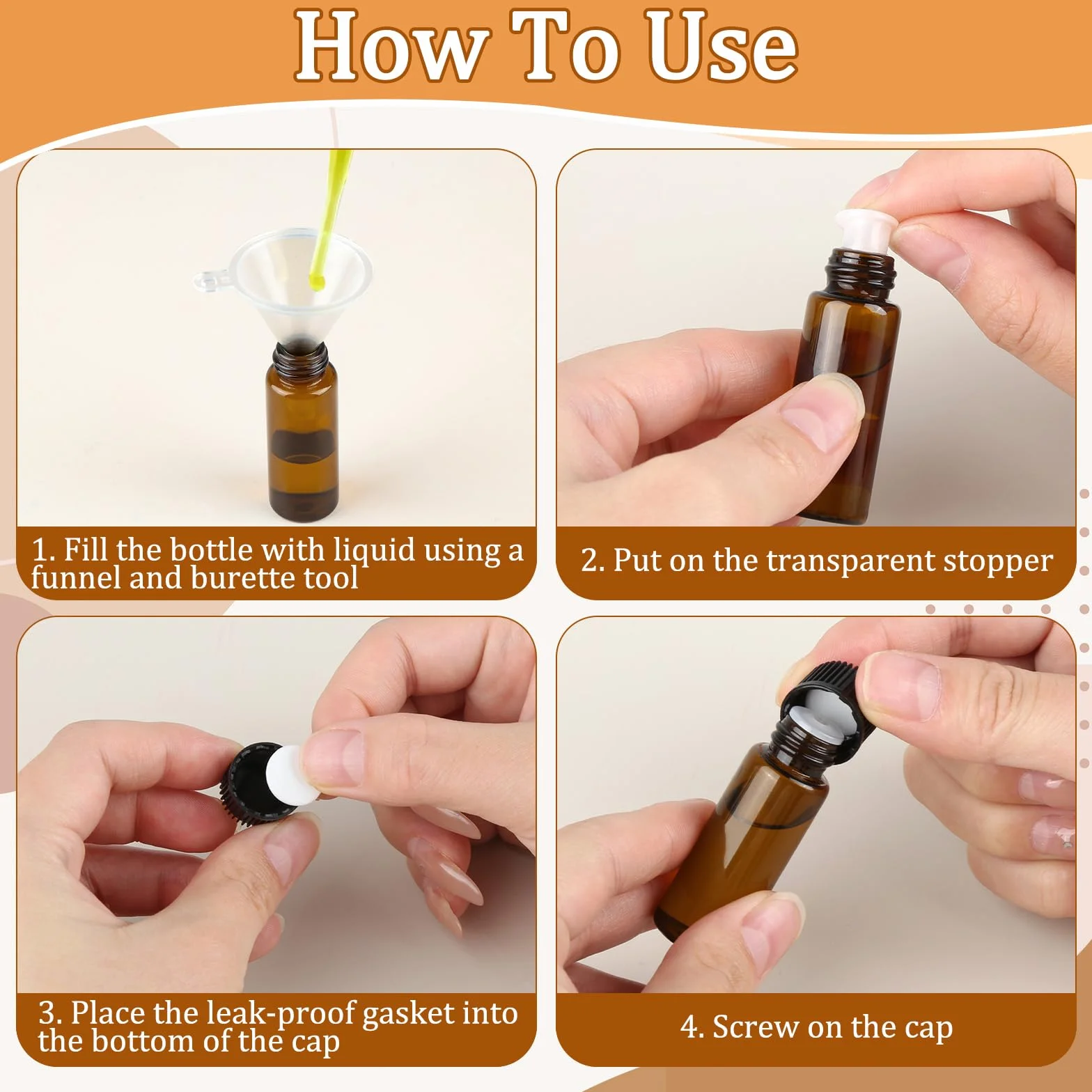 How To Use

1. Fill the bottle with liquid using a funnel and burette tool

2. Put on the transparent stopper

3. Place the leak-proof gasket into the bottom of the cap

4. Screw on the cap