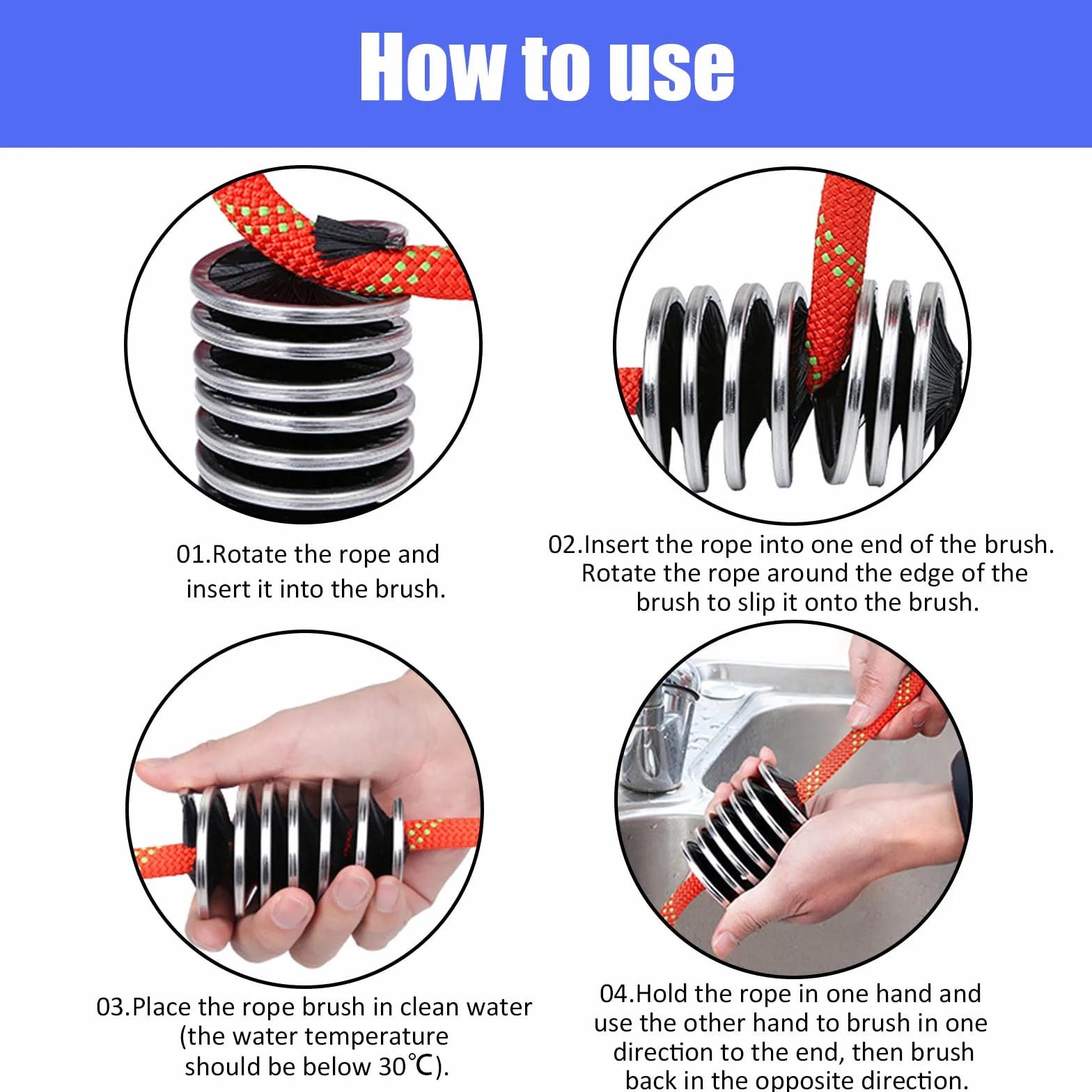 How to use

01.Rotate the rope and insert it into the brush.

02.Insert the rope into one end of the brush. Rotate the rope around the edge of the brush to slip it onto the brush.

03.Place the rope brush in clean water (the water temperature should be below 30℃).

04.Hold the rope in one hand and use the other hand to brush in one direction to the end, then brush back in the opposite direction.