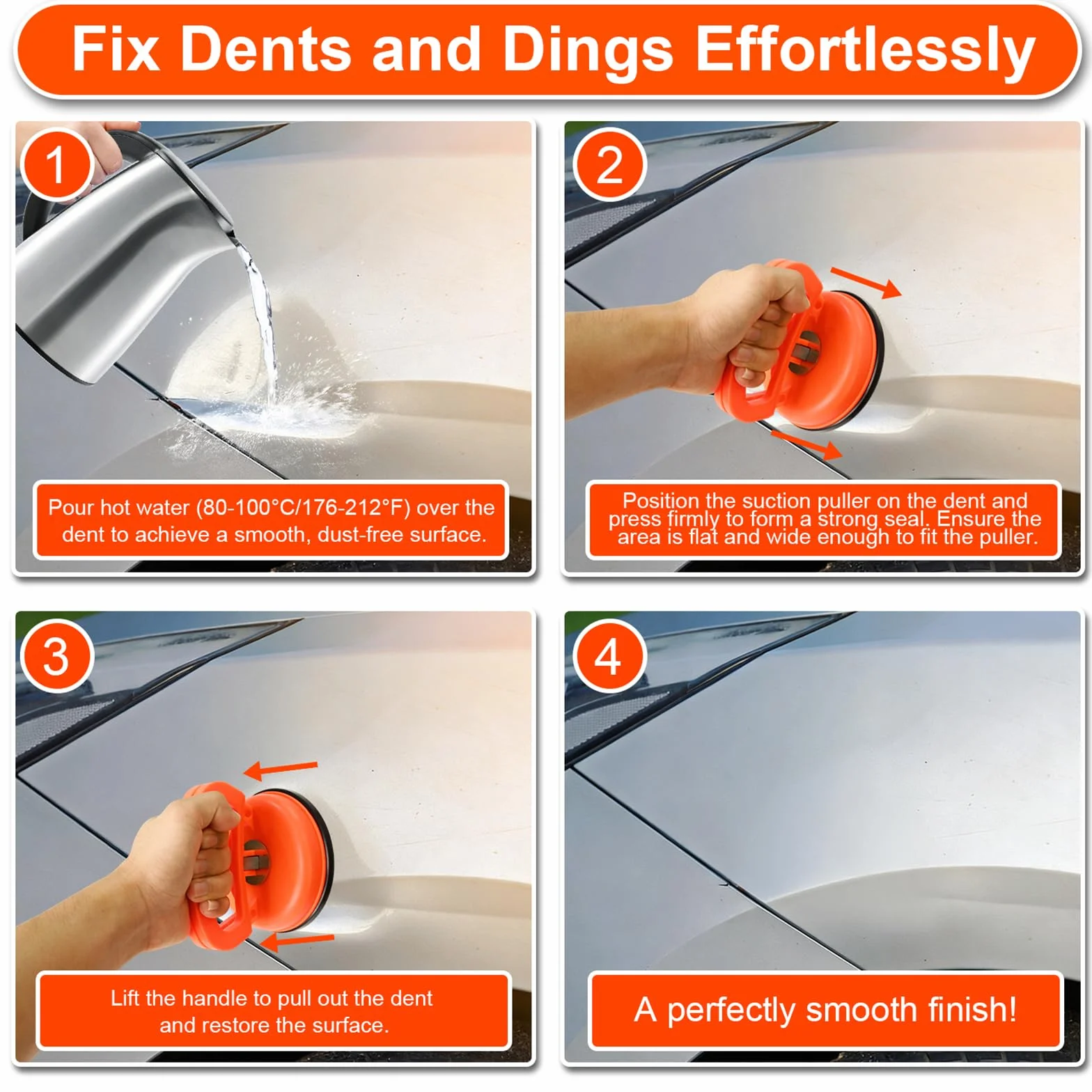 Fix Dents and Dings Effortlessly

1

Pour hot water (80-100°C/176-212°F) over the dent to achieve a smooth, dust-free surface.

2

Position the suction puller on the dent and press firmly to form a strong seal. Ensure the area is flat and wide enough to fit the puller.

3

Lift the handle to pull out the dent and restore the surface.

4

A perfectly smooth finish!