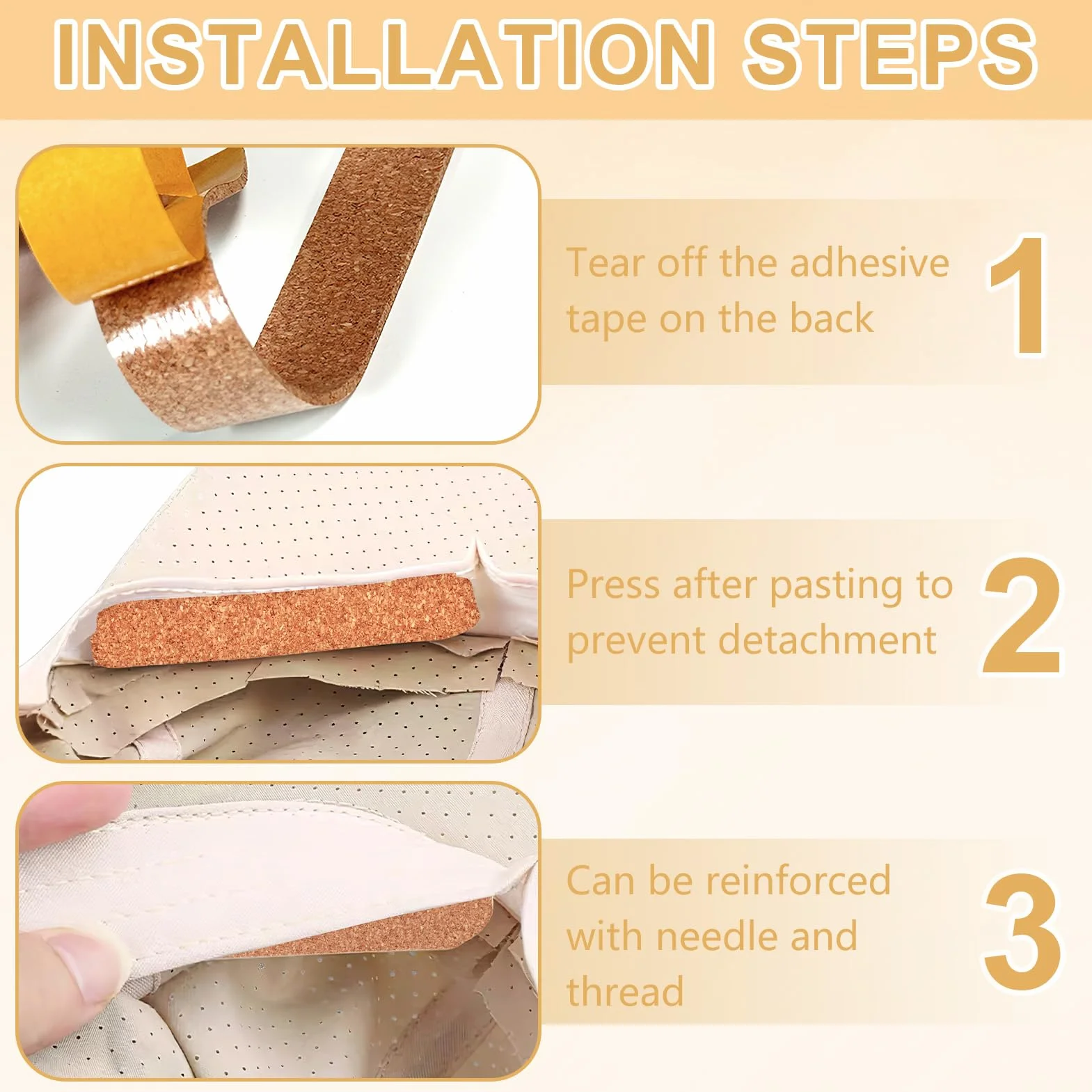 INSTALLATION STEPS

Tear off the adhesive tape on the back

1

Press after pasting to prevent detachment

2

Can be reinforced with needle and thread

3