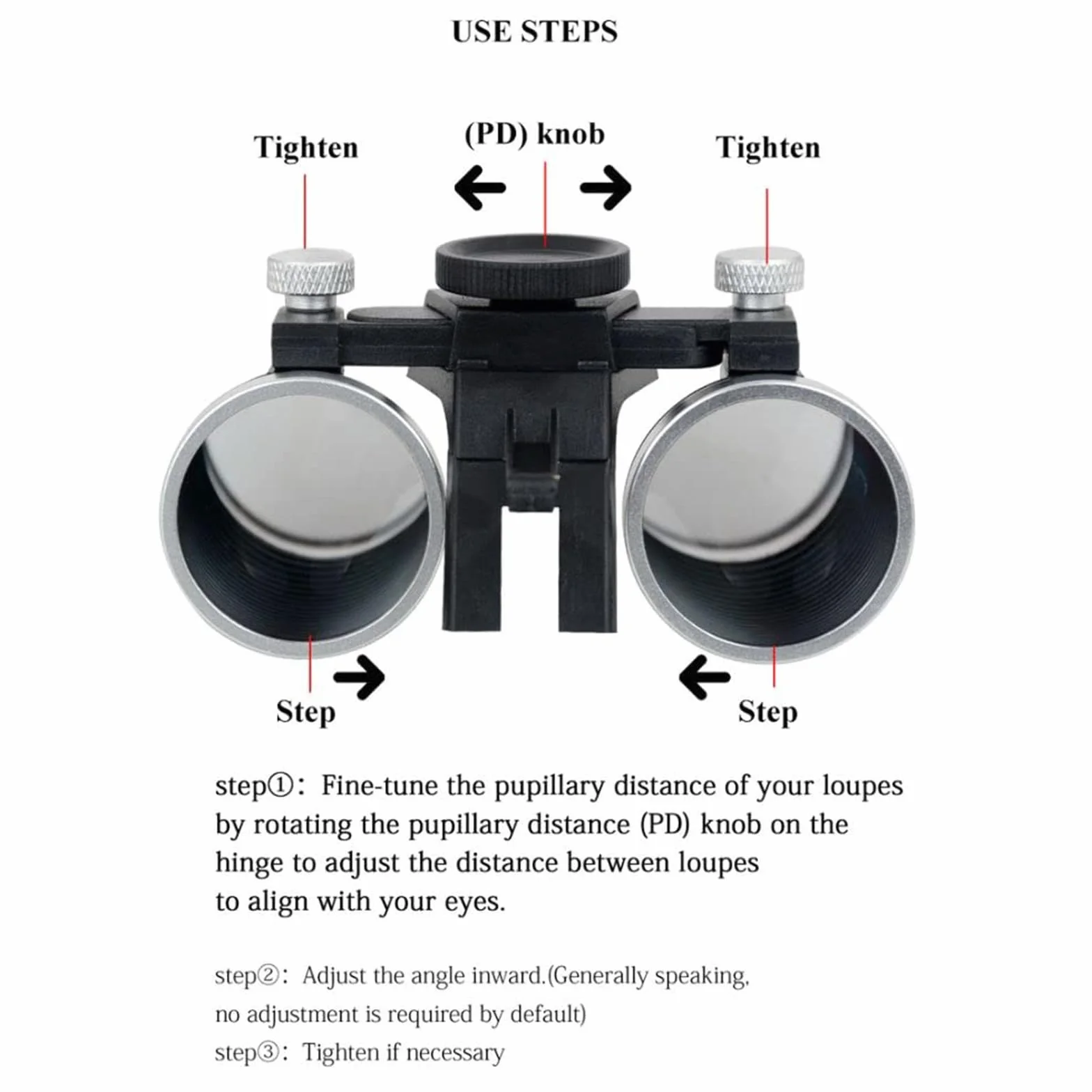 USE STEPS

Tighten

(PD) knob

Tighten

Step

Step

step①: Fine-tune the pupillary distance of your loupes by rotating the pupillary distance (PD) knob on the hinge to adjust the distance between loupes to align with your eyes.

step②: Adjust the angle inward.(Generally speaking, no adjustment is required by default)

step③: Tighten if necessary