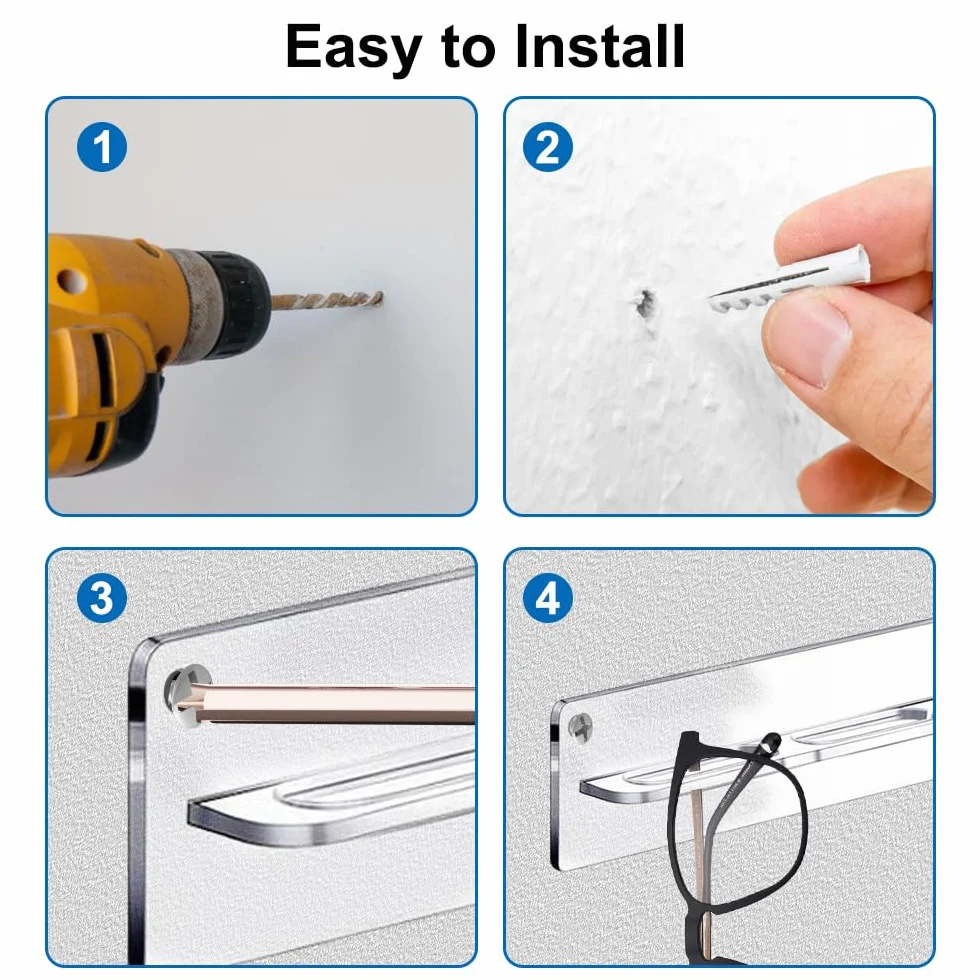 Easy to Install

1

2

3

4